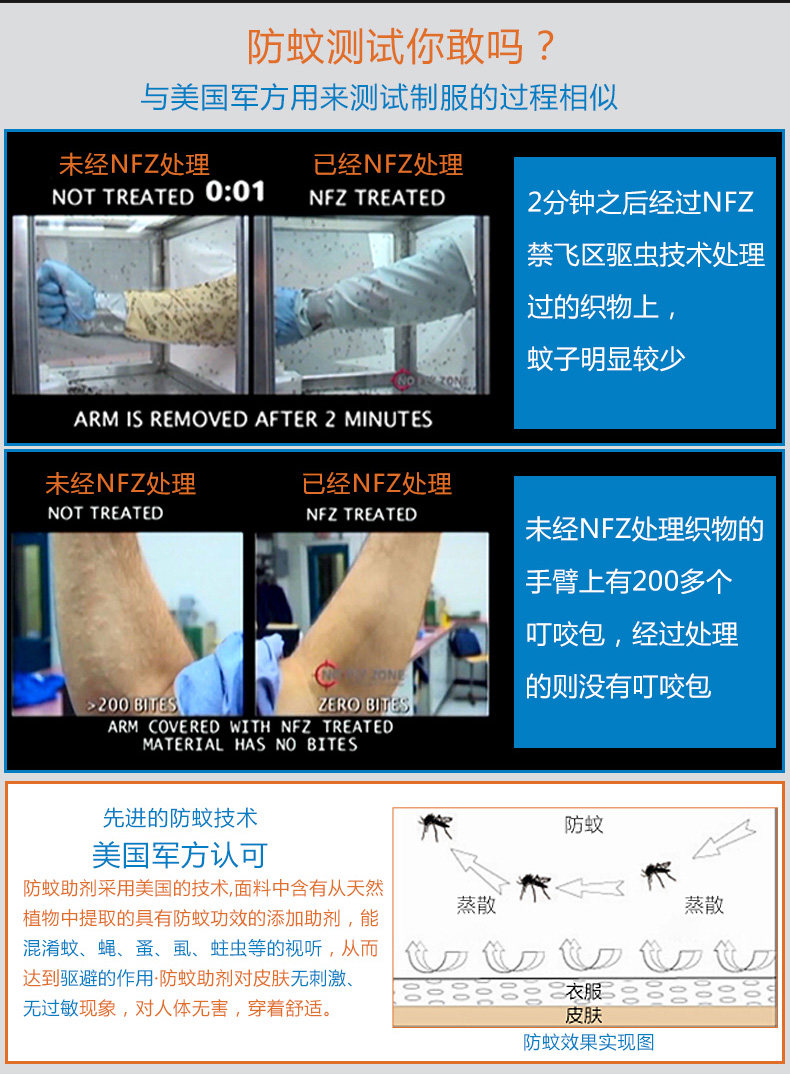 防蚊测试你敢吗？
与美国军方用来测试制服的过程相似

未经NFZ处理
NOT TREATED 0:01
已经NFZ处理
NFZ TREATED
NO FLY ZONE
ARM IS REMOVED AFTER 2 MINUTES

2分钟之后经过NFZ禁飞区驱虫技术处理过的织物上，蚊子明显较少

未经NFZ处理
NOT TREATED
已经NFZ处理
NFZ TREATED
>200 BITES
NO FLY ZONE
ZERO BITES
ARM COVERED WITH NFZ TREATED MATERIAL HAS NO BITES

未经NFZ处理织物的手臂上有200多个叮咬包，经过处理的则没有叮咬包

先进的防蚊技术
美国军方认可
防蚊助剂采用美国的技术,面料中含有从天然植物中提取的具有防蚊功效的添加助剂，能混淆蚊、蝇、蚤、虱、蛀虫等的视听，从而达到驱避的作用·防蚊助剂对皮肤无刺激、无过敏现象，对人体无害，穿着舒适。

防蚊
蒸散
蒸散
衣服
皮肤
防蚊效果实现图