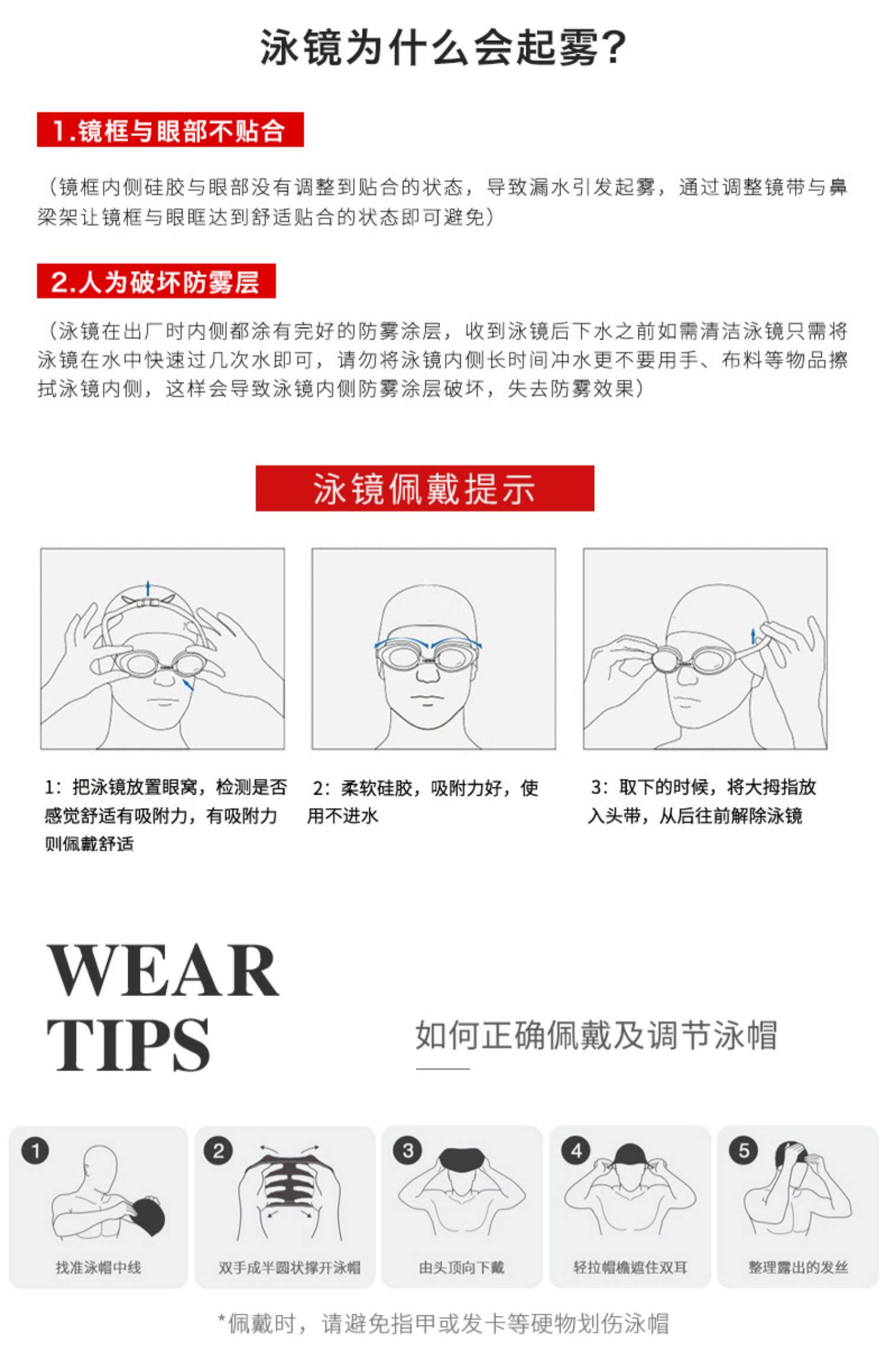 泳镜为什么会起雾？

1.镜框与眼部不贴合

（镜框内侧硅胶与眼部没有调整到贴合的状态，导致漏水引发起雾，通过调整镜带与鼻梁架让镜框与眼眶达到舒适贴合的状态即可避免）

2.人为破坏防雾层

（泳镜在出厂时内侧都涂有完好的防雾涂层，收到泳镜后下水之前如需清洁泳镜只需将泳镜在水中快速过几次水即可，请勿将泳镜内侧长时间冲水更不要用手、布料等物品擦拭泳镜内侧，这样会导致泳镜内侧防雾涂层破坏，失去防雾效果）

泳镜佩戴提示

1：把泳镜放置眼窝，检测是否感觉舒适有吸附力，有吸附力则佩戴舒适

2：柔软硅胶，吸附力好，使用不进水

3：取下的时候，将大拇指放入头带，从后往前解除泳镜

WEAR TIPS

如何正确佩戴及调节泳帽

1 找准泳帽中线

2 双手成半圆状撑开泳帽

3 由头顶向下戴

4 轻拉帽檐遮住双耳

5 整理露出的发丝

*佩戴时，请避免指甲或发卡等硬物划伤泳帽