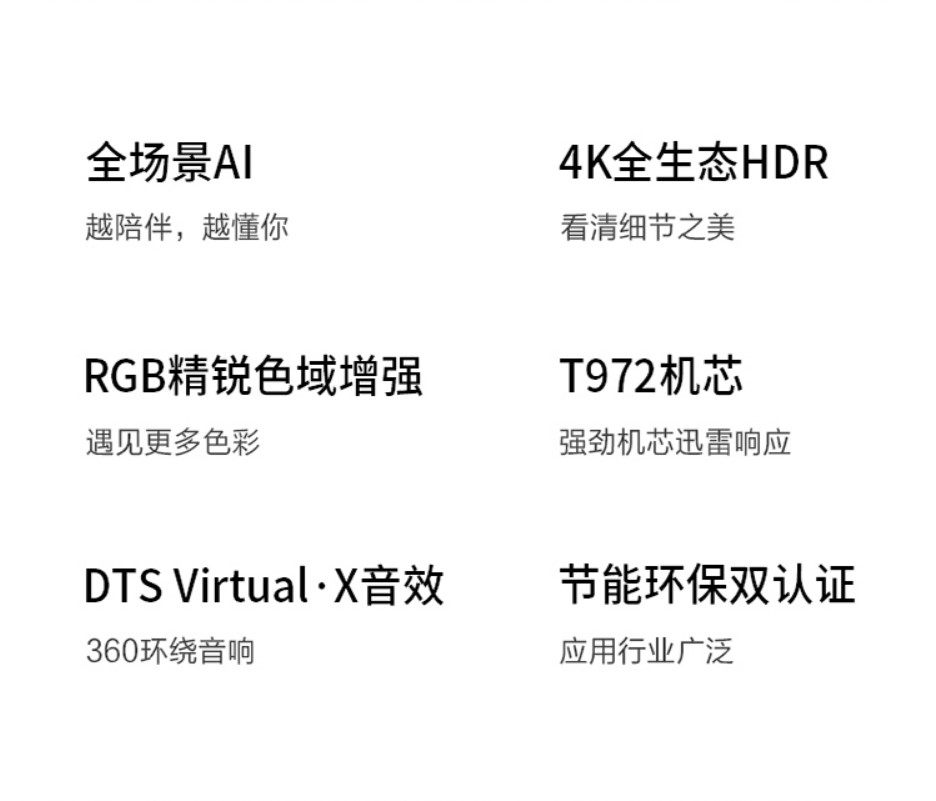 全场景AI

越陪伴，越懂你

RGB精锐色域增强

遇见更多色彩

DTS Virtual·X音效

360环绕音响

4K全生态HDR

看清细节之美

T972机芯

强劲机芯迅雷响应

节能环保双认证

应用行业广泛