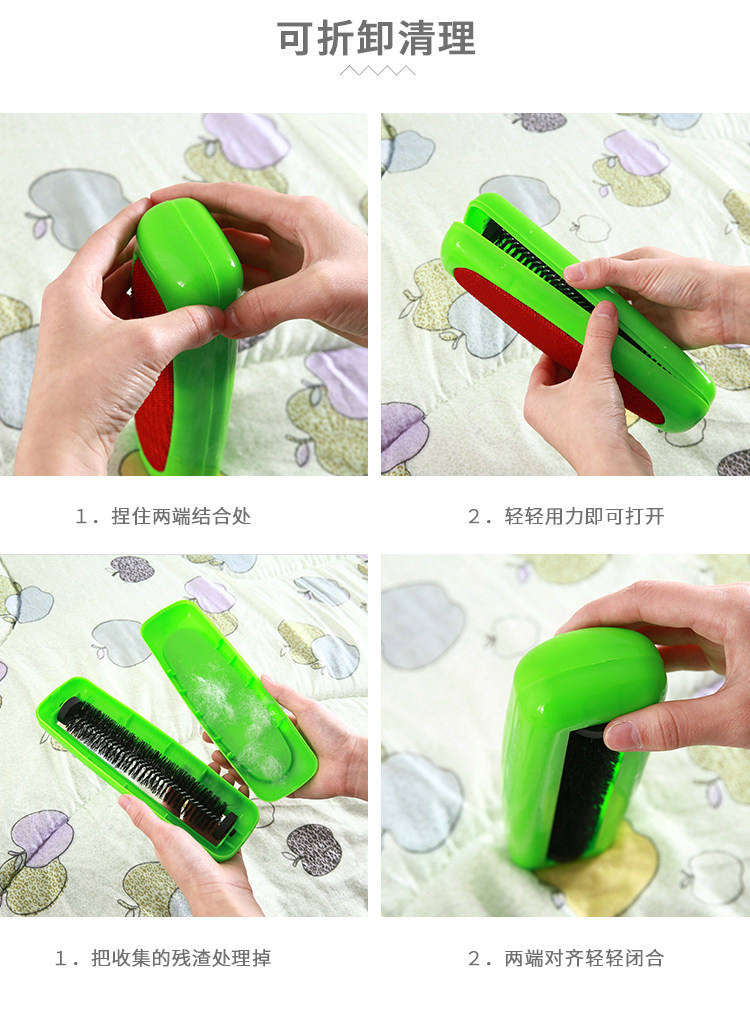 可折卸清理

1．捏住两端结合处

2．轻轻用力即可打开

1．把收集的残渣处理掉

2．两端对齐轻轻闭合