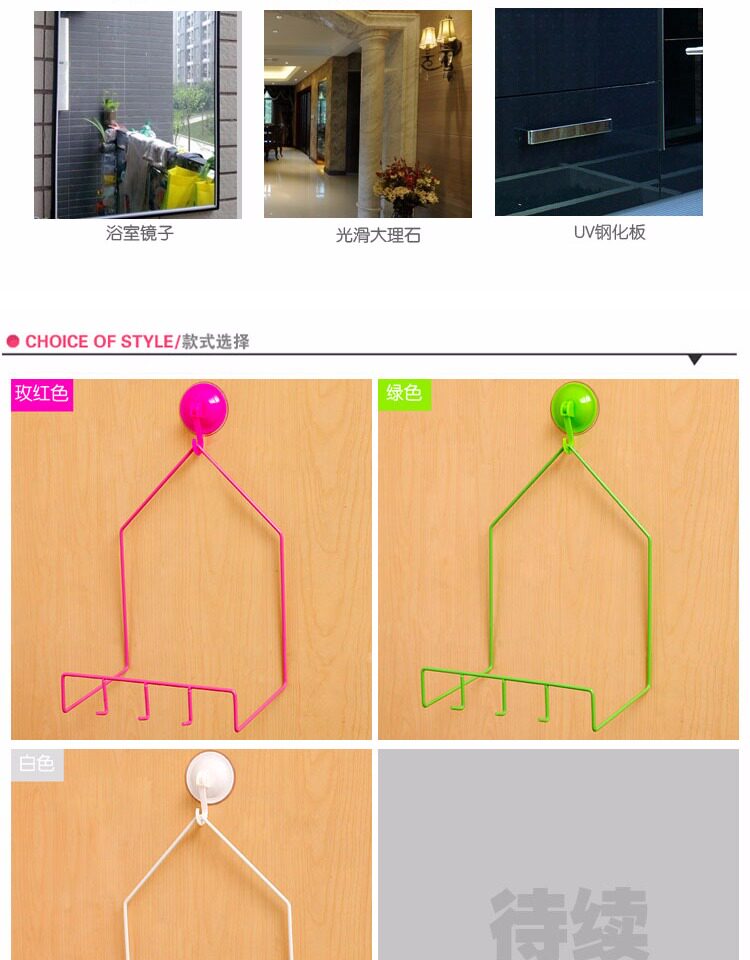 浴室镜子

光滑大理石

UV钢化板

CHOICE OF STYLE/款式选择

玫红色

绿色

白色

待续