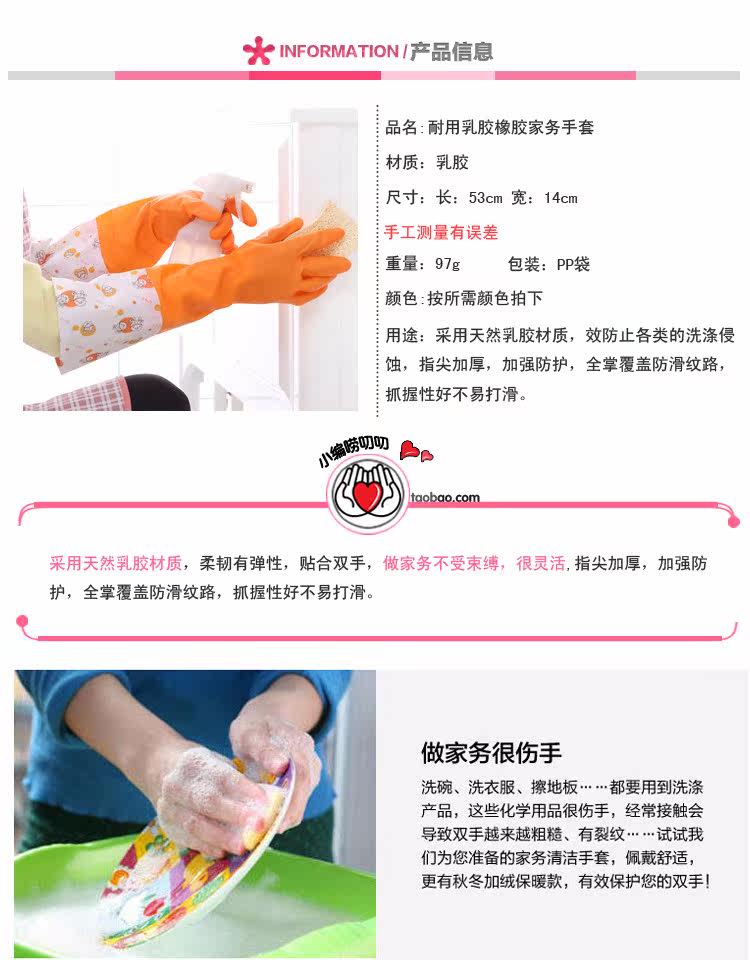 INFORMATION / 产品信息

品名：耐用乳胶橡胶家务手套

材质：乳胶

尺寸：长：53cm 宽：14cm

手工测量有误差

重量：97g　　包装：PP袋

颜色：按所需颜色拍下

用途：采用天然乳胶材质，效防止各类的洗涤侵蚀，指尖加厚，加强防护，全掌覆盖防滑纹路，抓握性好不易打滑。

小编唠叨叨

taobao.com

采用天然乳胶材质，柔韧有弹性，贴合双手，做家务不受束缚，很灵活，指尖加厚，加强防护，全掌覆盖防滑纹路，抓握性好不易打滑。

做家务很伤手

洗碗、洗衣服、擦地板……都要用到洗涤产品，这些化学用品很伤手，经常接触会导致双手越来越粗糙、有裂纹……试试我们为您准备的家务清洁手套，佩戴舒适，更有秋冬加绒保暖款，有效保护您的双手！