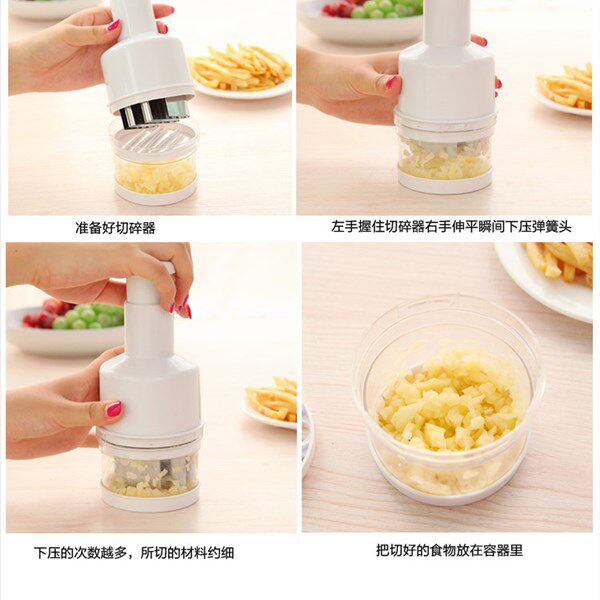 准备好切碎器

左手握住切碎器右手伸平瞬间下压弹簧头

下压的次数越多，所切的材料约细

把切好的食物放在容器里