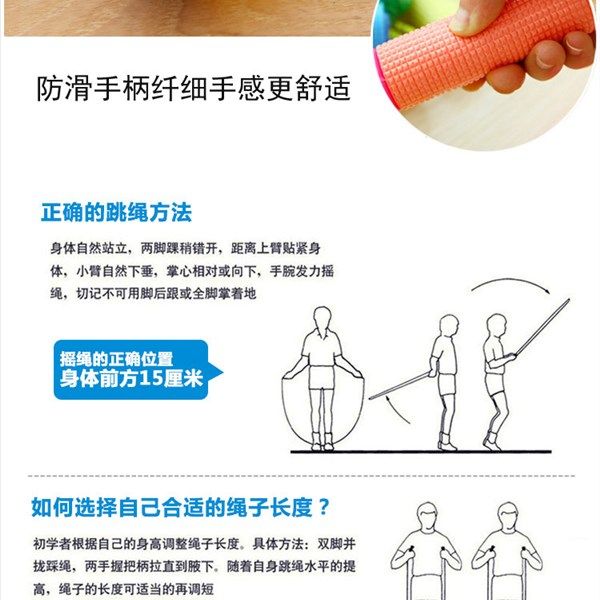 防滑手柄纤细手感更舒适

正确的跳绳方法

身体自然站立，两脚踝稍错开，距离上臂贴紧身体，小臂自然下垂，掌心相对或向下，手腕发力摇绳，切记不可用脚后跟或全脚掌着地

摇绳的正确位置
身体前方15厘米

如何选择自己合适的绳子长度？

初学者根据自己的身高调整绳子长度。具体方法：双脚并拢踩绳，两手握把柄拉直到腋下。随着自身跳绳水平的提高，绳子的长度可适当的再调短