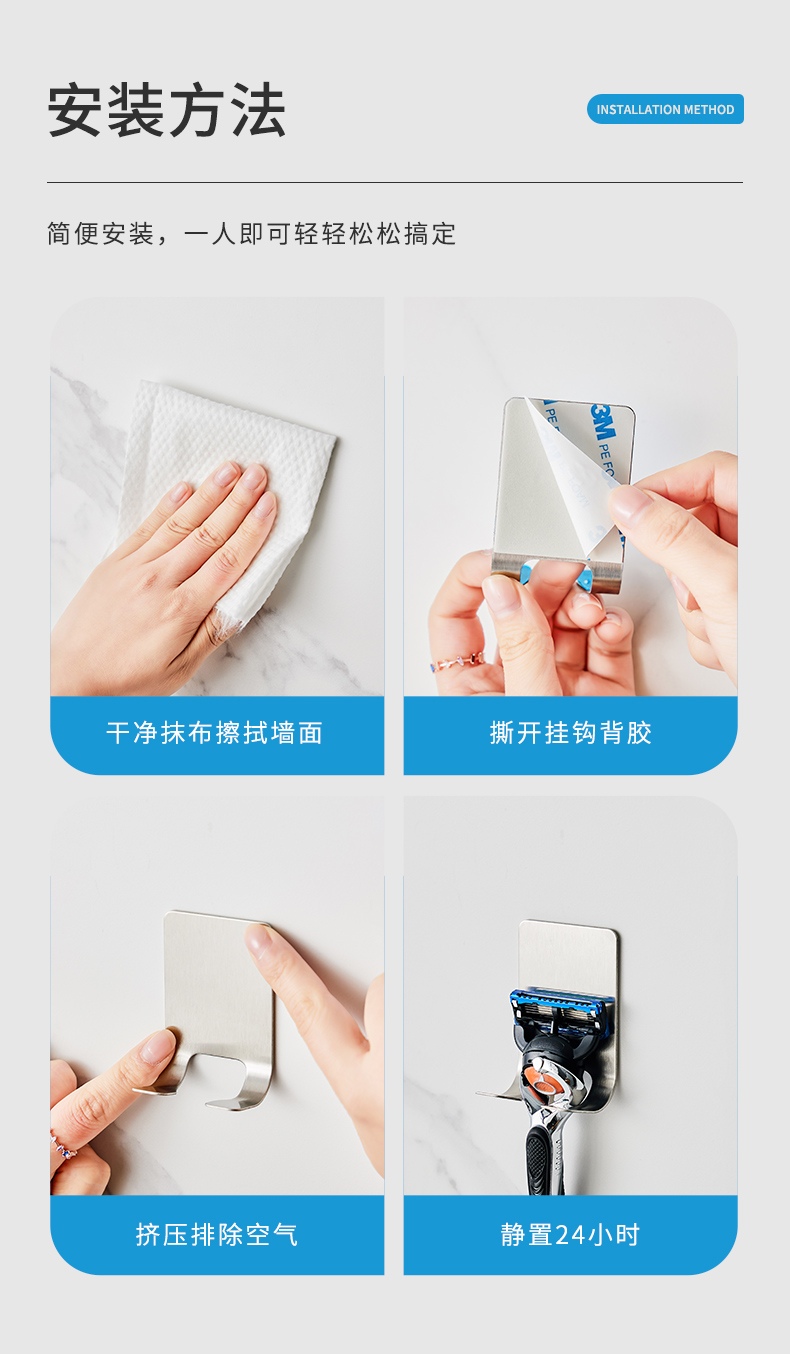 安装方法

INSTALLATION METHOD

简便安装，一人即可轻轻松松搞定

3M PE FO

干净抹布擦拭墙面

撕开挂钩背胶

挤压排除空气

静置24小时