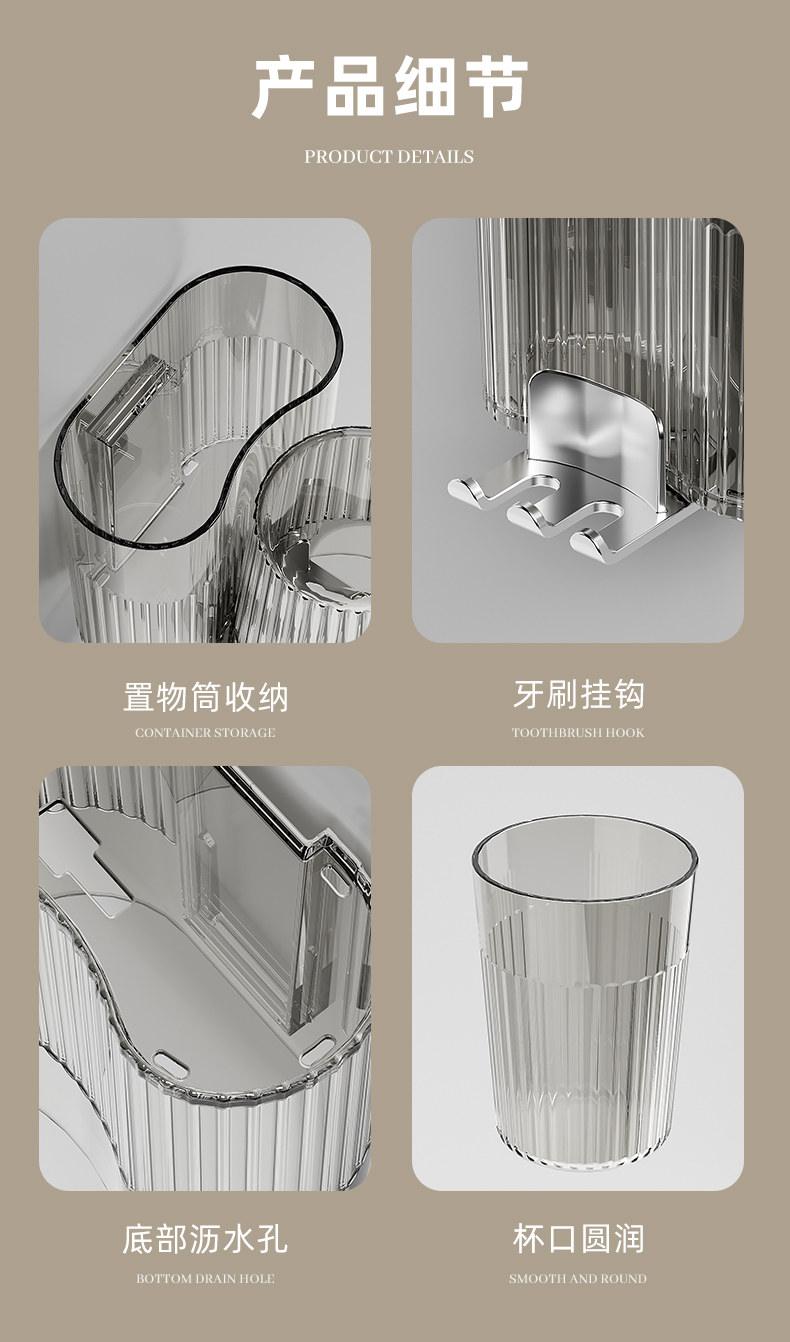 产品细节

PRODUCT DETAILS

置物筒收纳

CONTAINER STORAGE

牙刷挂钩

TOOTHBRUSH HOOK

底部沥水孔

BOTTOM DRAIN HOLE

杯口圆润

SMOOTH AND ROUND