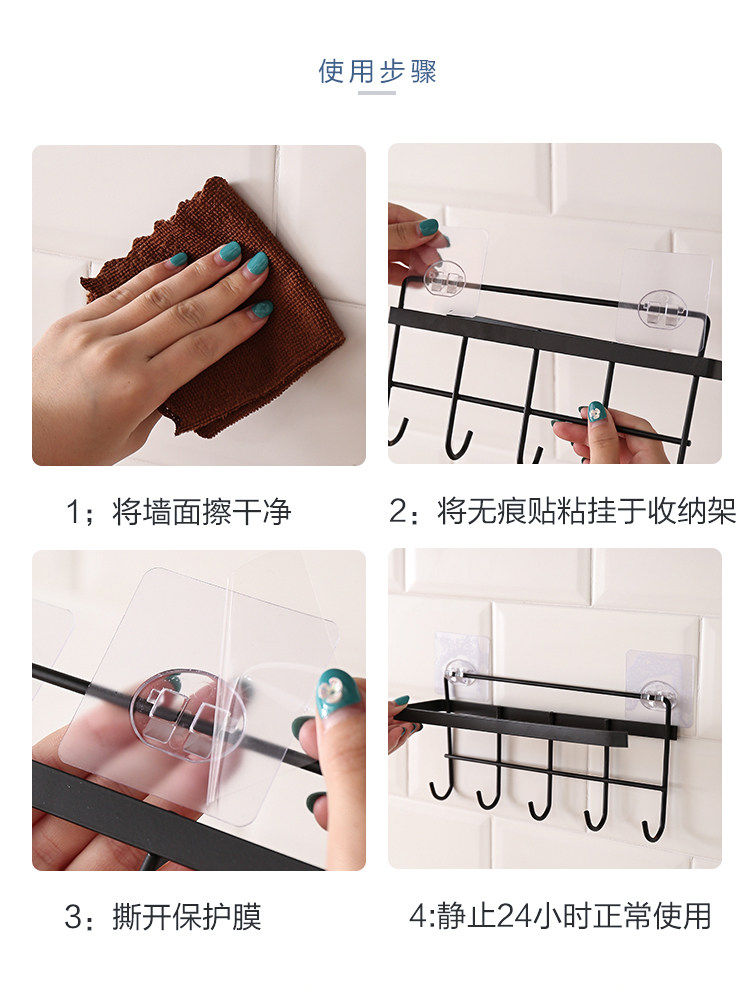 使用步骤

1；将墙面擦干净

2：将无痕贴粘挂于收纳架

3：撕开保护膜

4:静止24小时正常使用