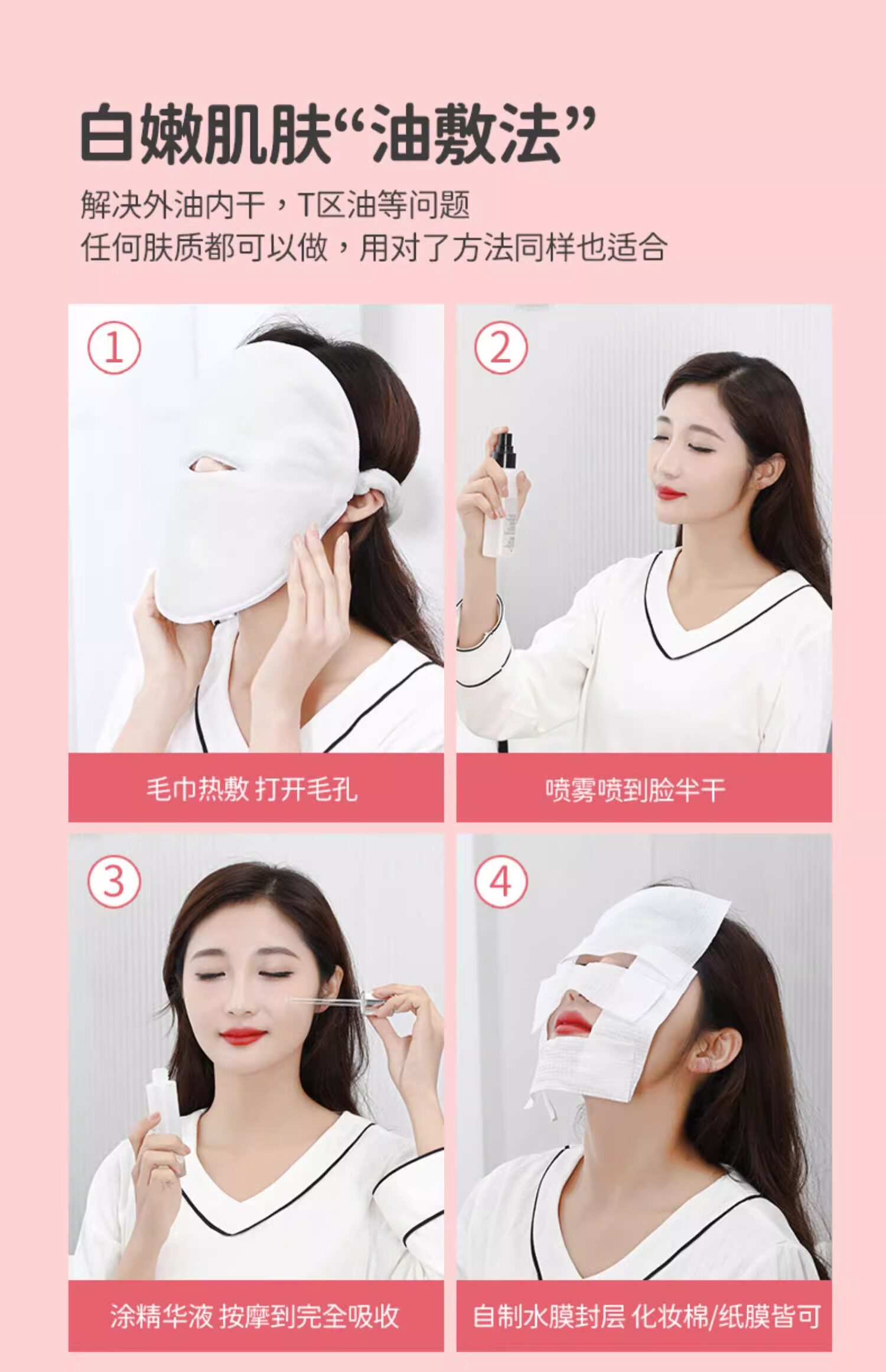 白嫩肌肤“油敷法”

解决外油内干，T区油等问题
任何肤质都可以做，用对了方法同样也适合

①

毛巾热敷 打开毛孔

②

喷雾喷到脸半干

③

涂精华液 按摩到完全吸收

④

自制水膜封层 化妆棉/纸膜皆可