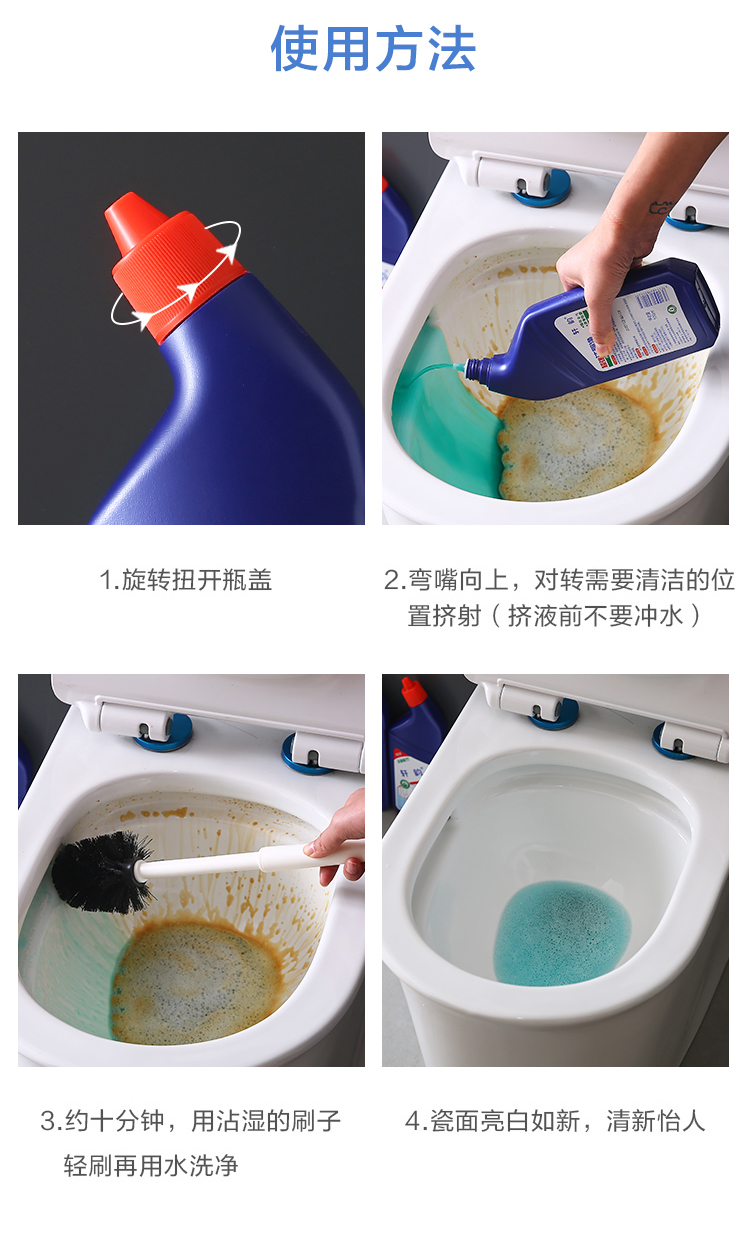 使用方法

1.旋转扭开瓶盖

2.弯嘴向上，对转需要清洁的位置挤射（挤液前不要冲水）

3.约十分钟，用沾湿的刷子轻刷再用水洗净

4.瓷面亮白如新，清新怡人