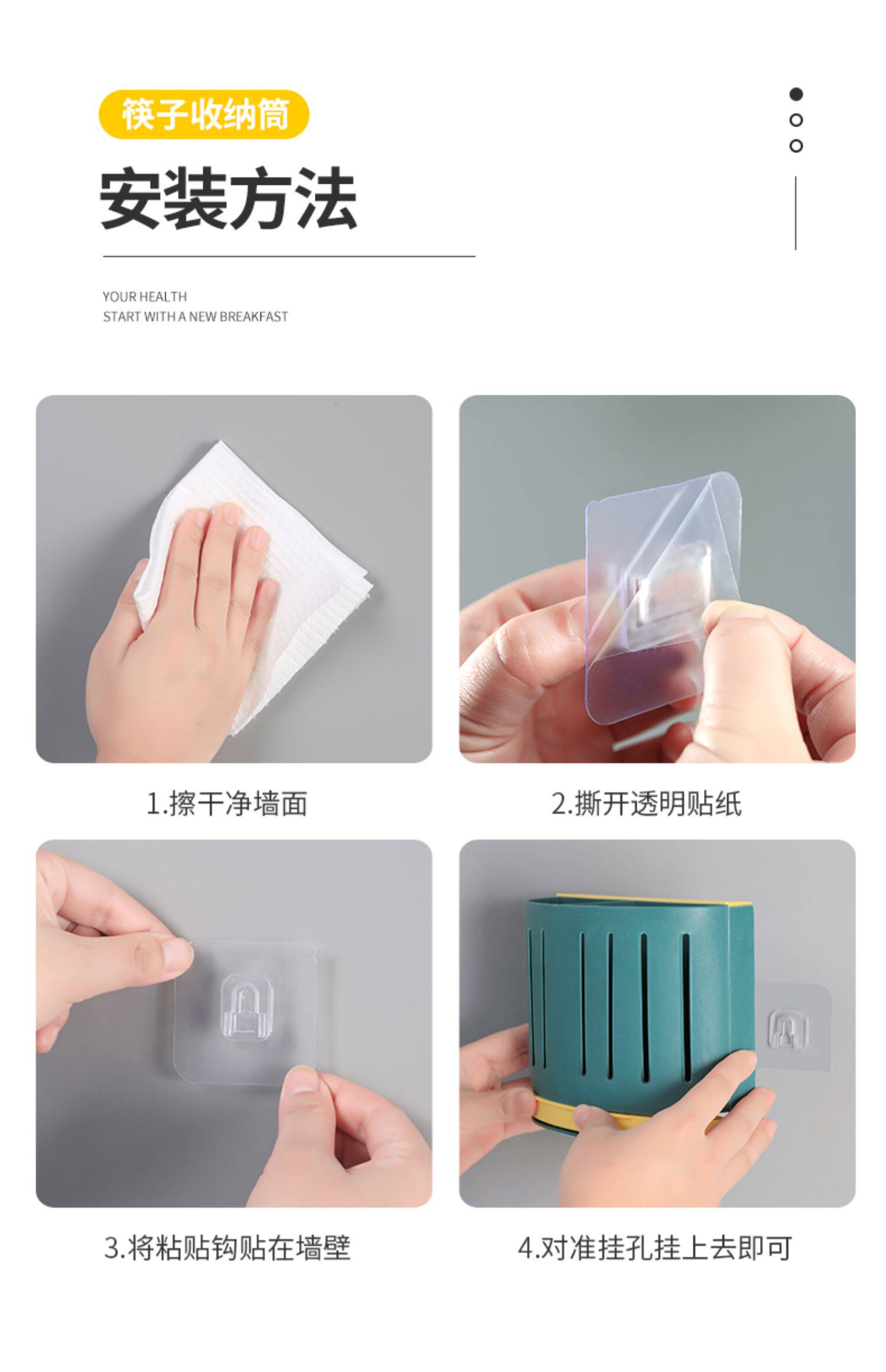 筷子收纳筒

安装方法

YOUR HEALTH
START WITH A NEW BREAKFAST

1.擦干净墙面

2.撕开透明贴纸

3.将粘贴钩贴在墙壁

4.对准挂孔挂上去即可