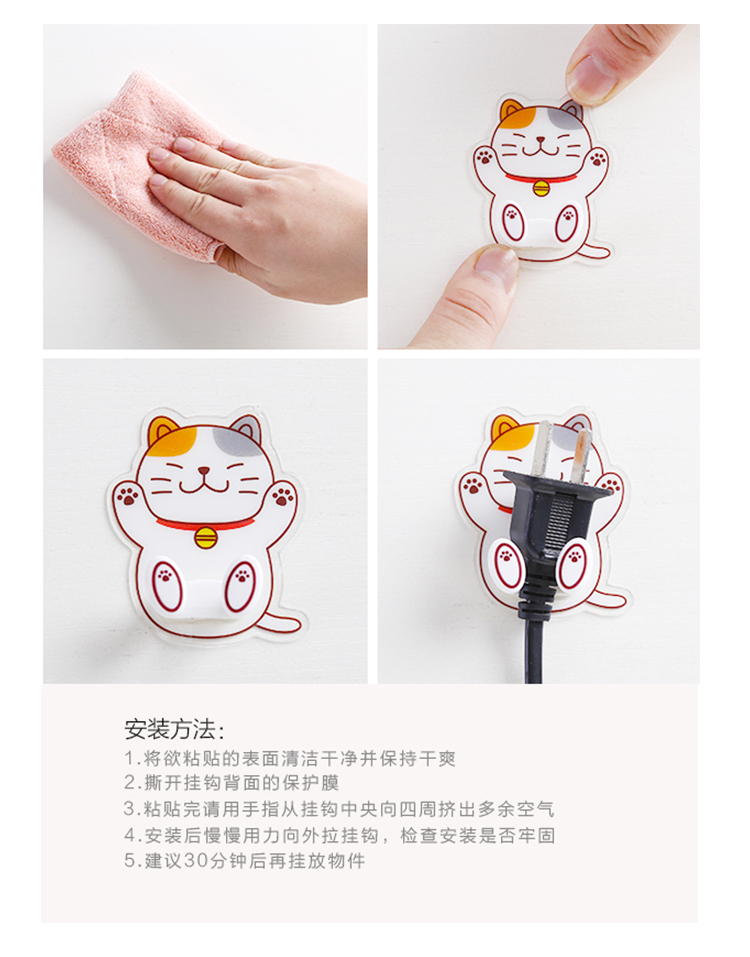 安装方法:

1.将欲粘贴的表面清洁干净并保持干爽
2.撕开挂钩背面的保护膜
3.粘贴完请用手指从挂钩中央向四周挤出多余空气
4.安装后慢慢用力向外拉挂钩，检查安装是否牢固
5.建议30分钟后再挂放物件