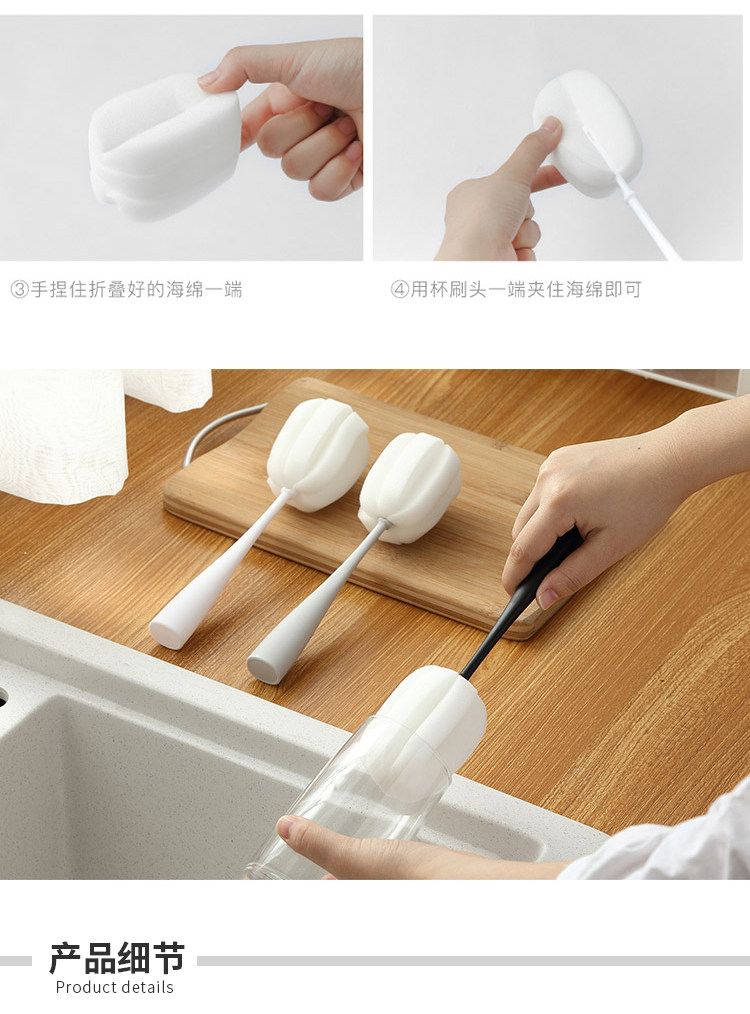 ③手捏住折叠好的海绵一端

④用杯刷头一端夹住海绵即可

产品细节
Product details