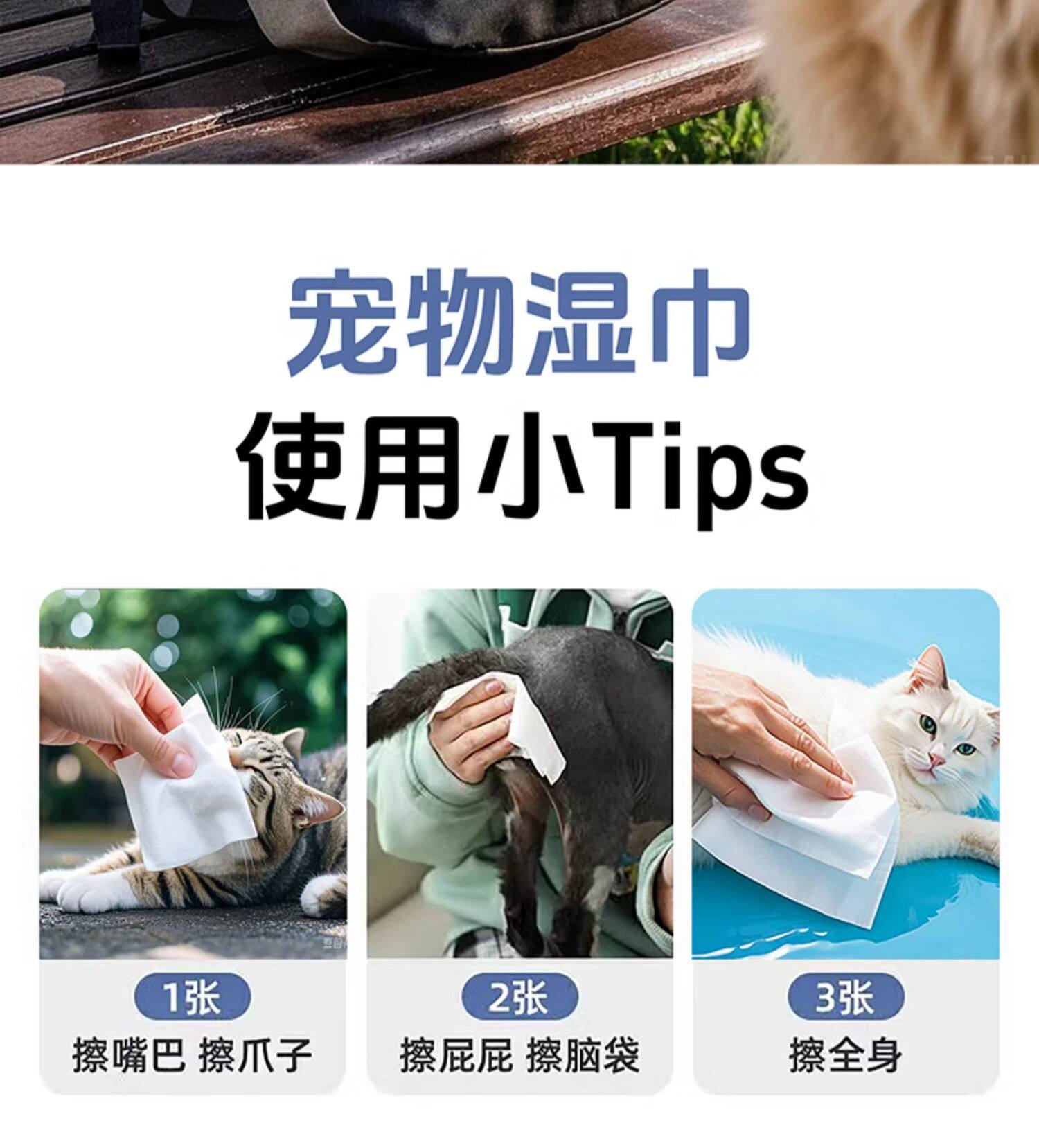 宠物湿巾
使用小Tips

1张
擦嘴巴 擦爪子

2张
擦屁屁 擦脑袋

3张
擦全身