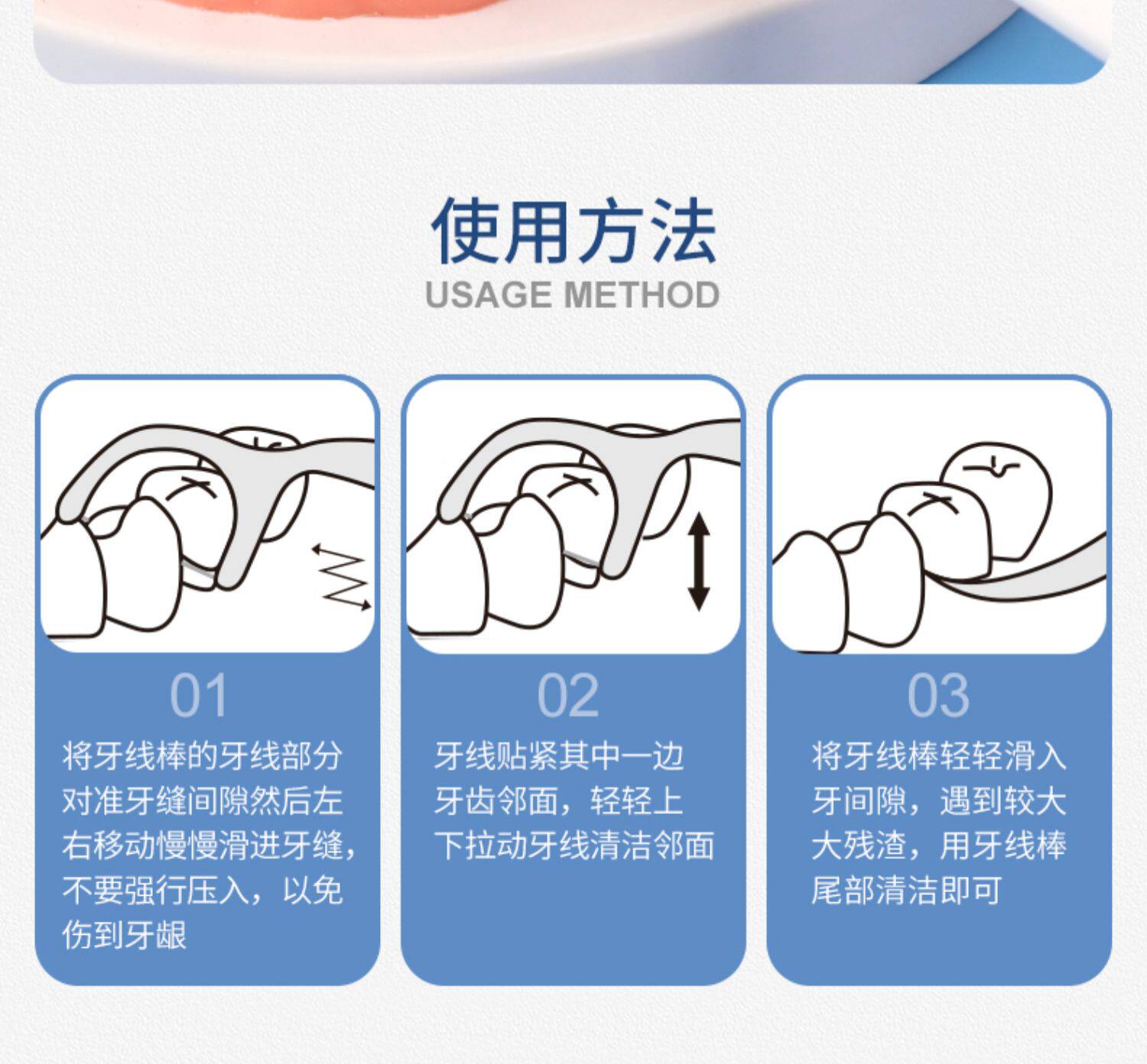 使用方法
USAGE METHOD

01
将牙线棒的牙线部分对准牙缝间隙然后左右移动慢慢滑进牙缝，不要强行压入，以免伤到牙龈

02
牙线贴紧其中一边牙齿邻面，轻轻上下拉动牙线清洁邻面

03
将牙线棒轻轻滑入牙间隙，遇到较大大残渣，用牙线棒尾部清洁即可