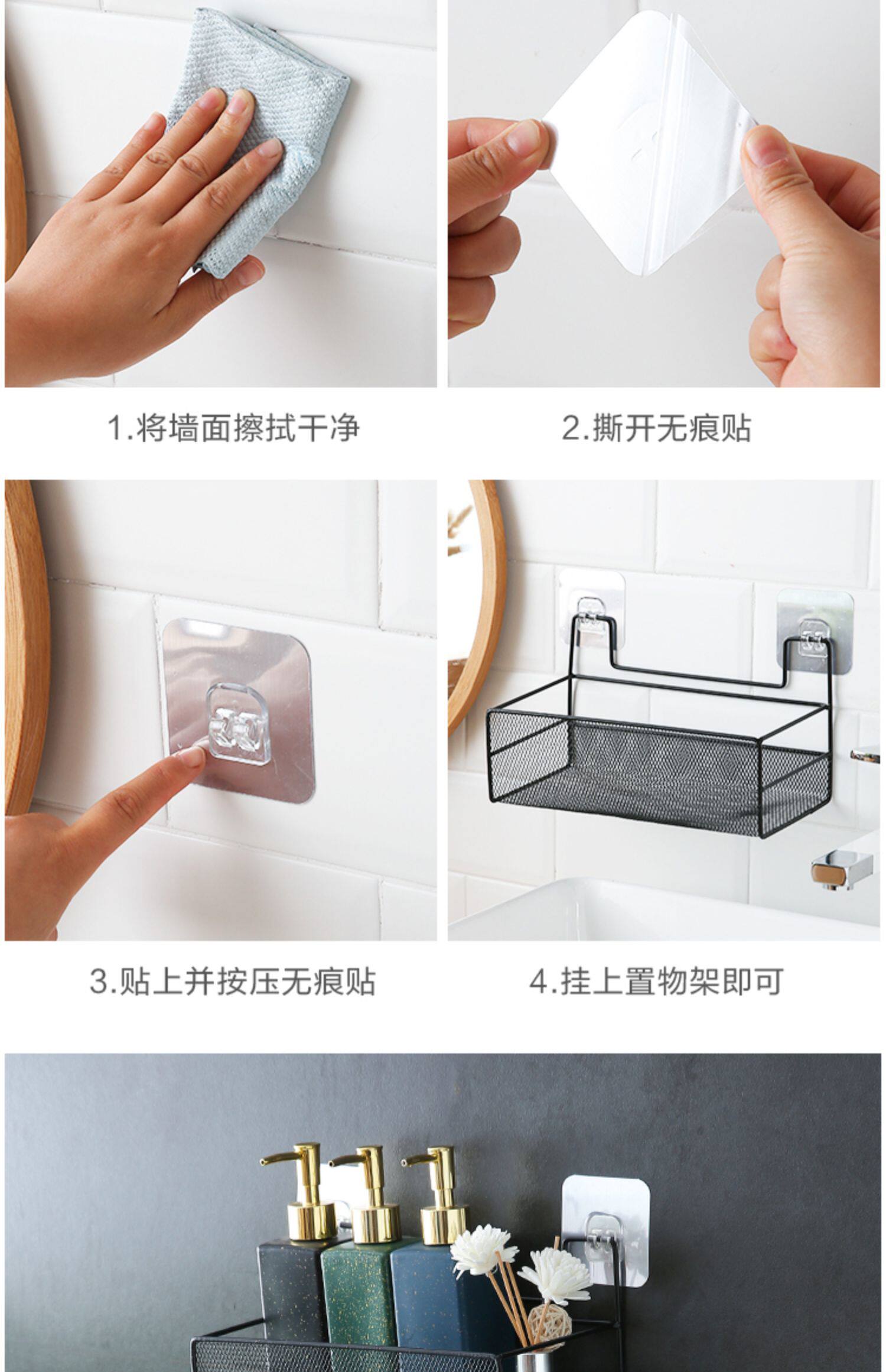 1.将墙面擦拭干净

2.撕开无痕贴

3.贴上并按压无痕贴

4.挂上置物架即可