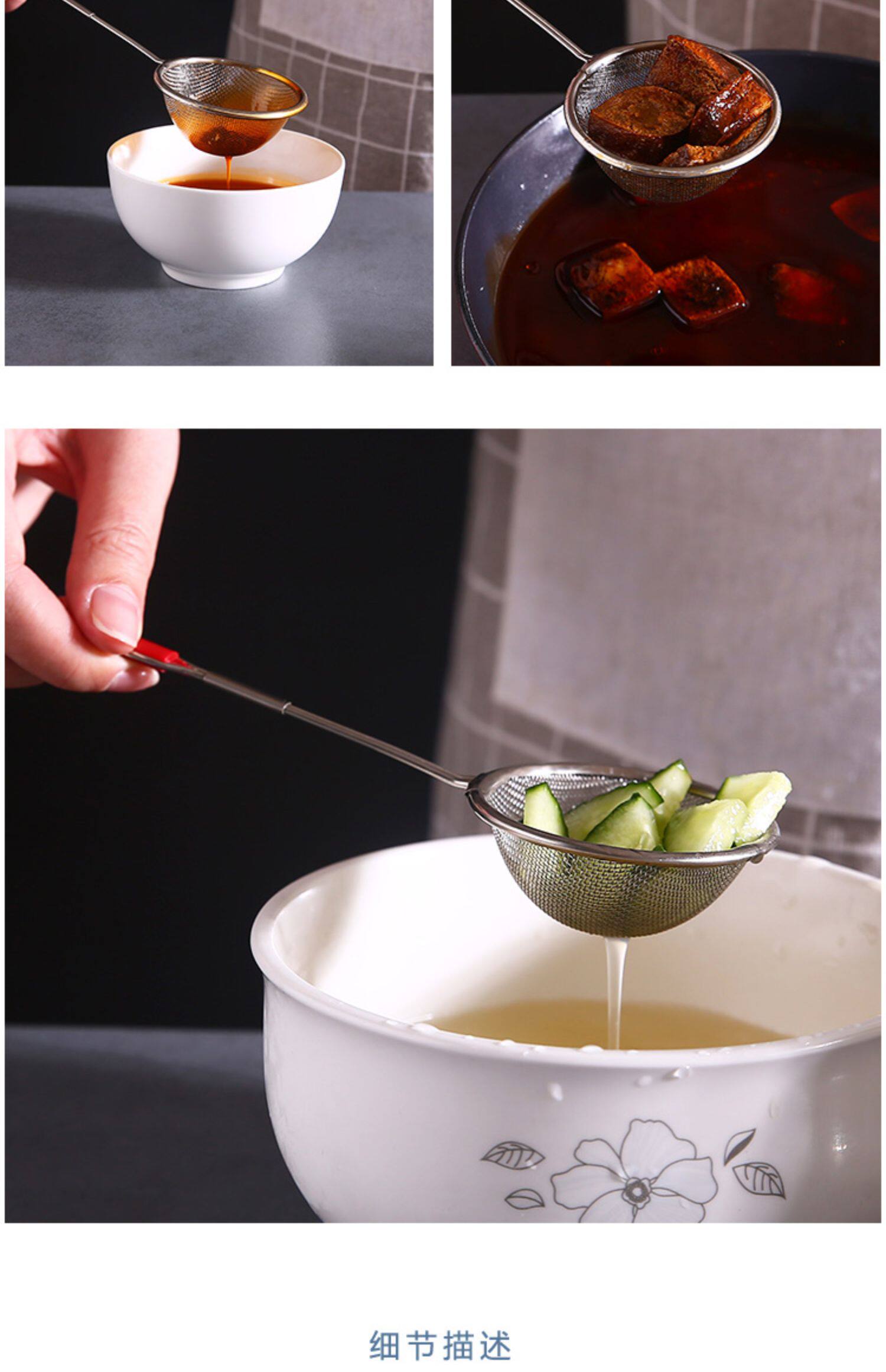 细节描述