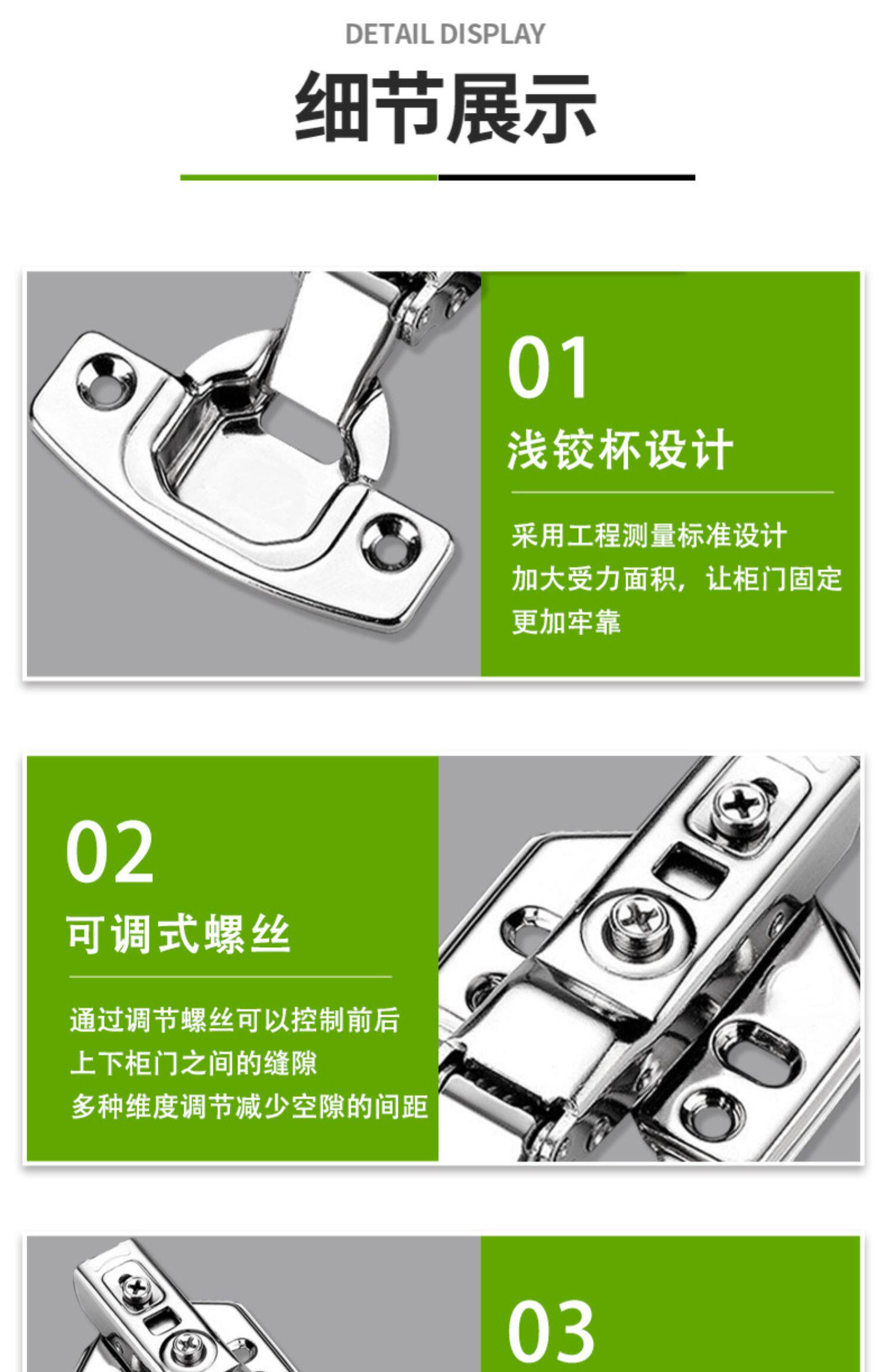 DETAIL DISPLAY

细节展示

01

浅铰杯设计

采用工程测量标准设计
加大受力面积，让柜门固定
更加牢靠

02

可调式螺丝

通过调节螺丝可以控制前后
上下柜门之间的缝隙
多种维度调节减少空隙的间距

03