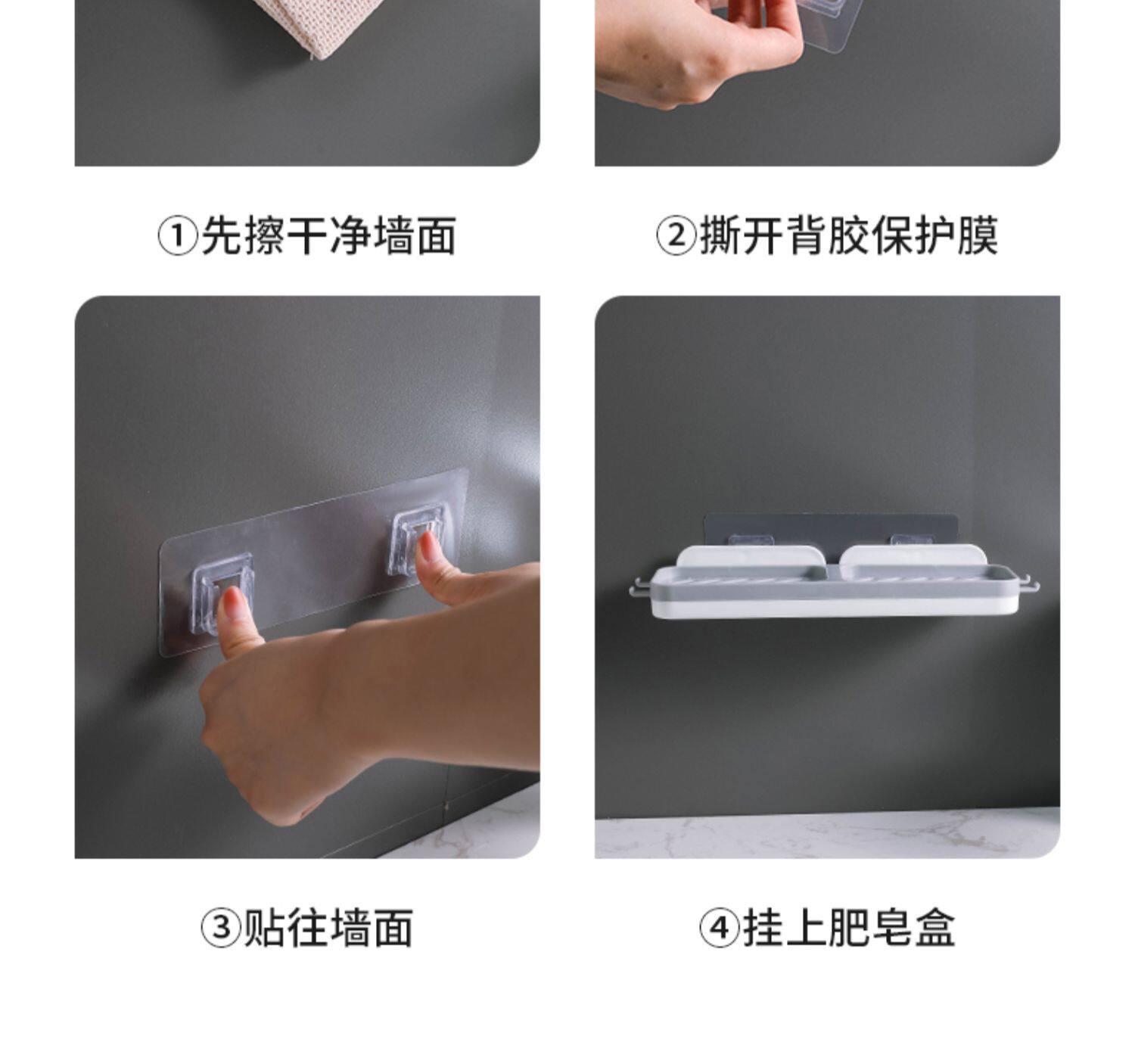 ①先擦干净墙面

②撕开背胶保护膜

③贴往墙面

④挂上肥皂盒