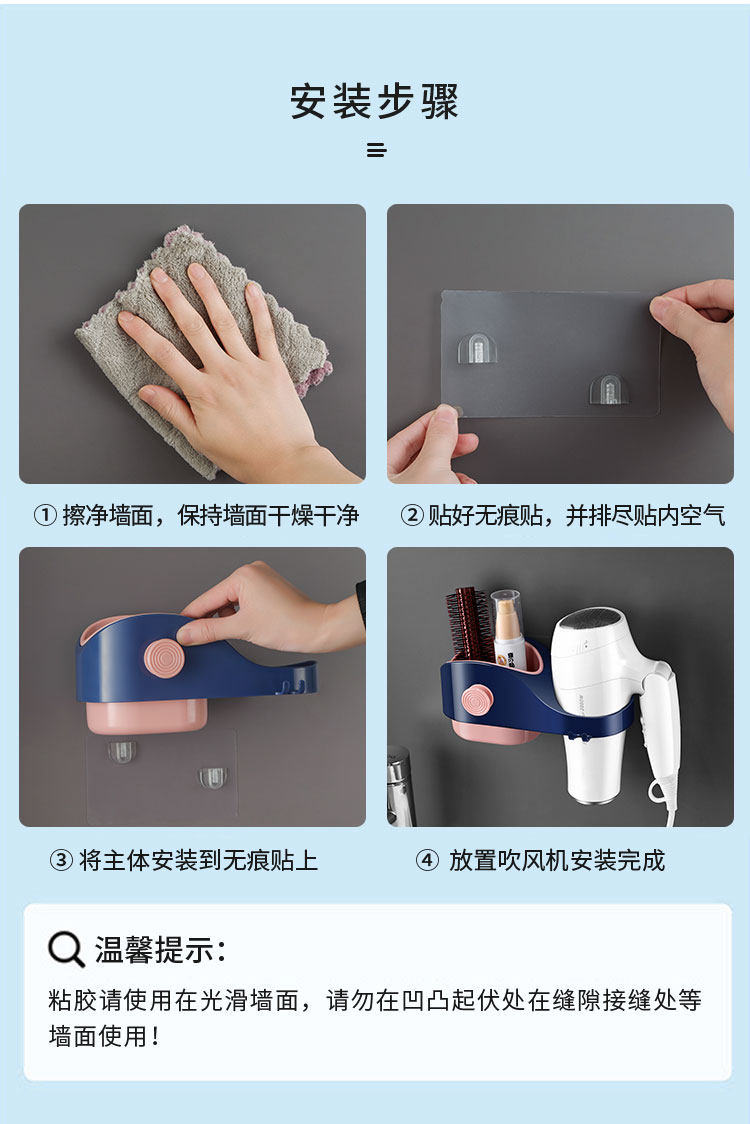 安装步骤

① 擦净墙面，保持墙面干燥干净

② 贴好无痕贴，并排尽贴内空气

③ 将主体安装到无痕贴上

④ 放置吹风机安装完成

温馨提示：

粘胶请使用在光滑墙面，请勿在凹凸起伏处在缝隙接缝处等墙面使用！