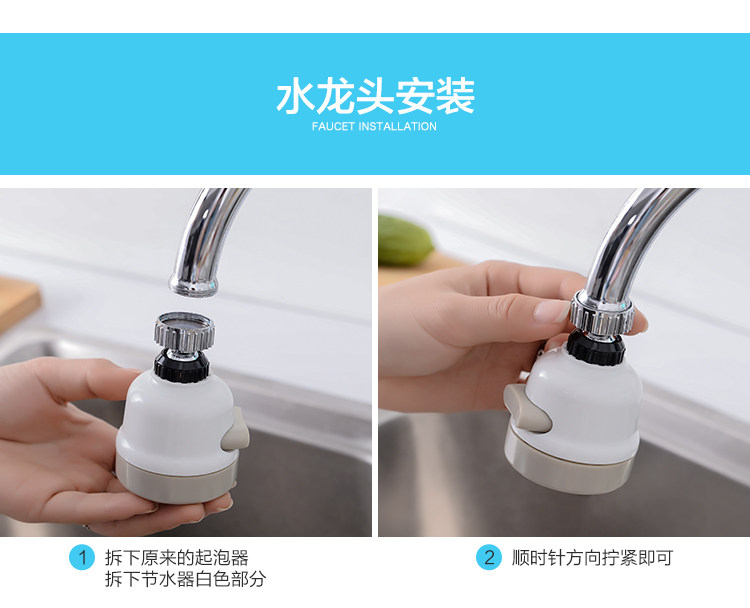 水龙头安装
FAUCET INSTALLATION

1 拆下原来的起泡器
拆下节水器白色部分

2 顺时针方向拧紧即可