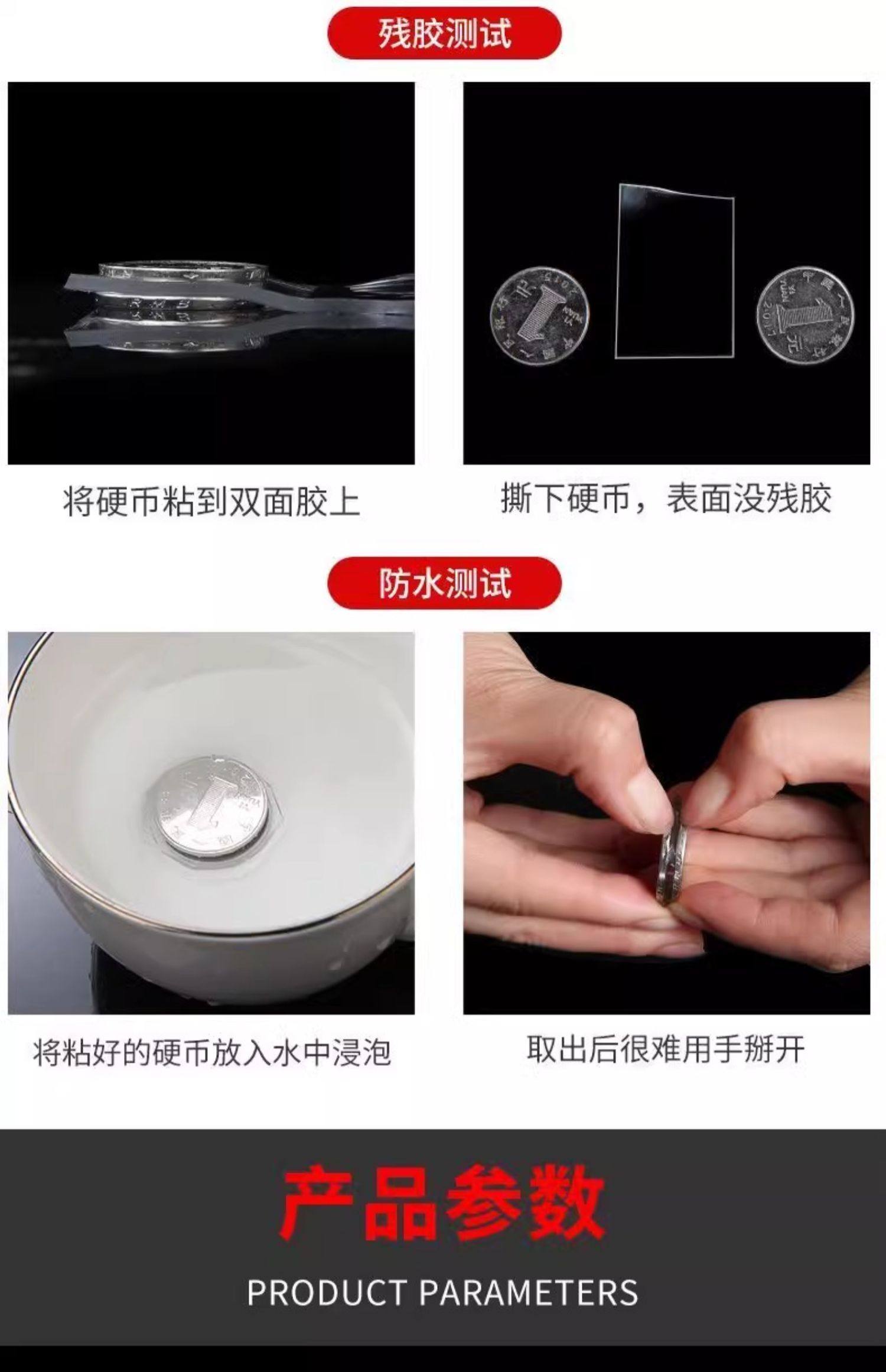 残胶测试

将硬币粘到双面胶上

撕下硬币，表面没残胶

防水测试

将粘好的硬币放入水中浸泡

取出后很难用手掰开

产品参数

PRODUCT PARAMETERS