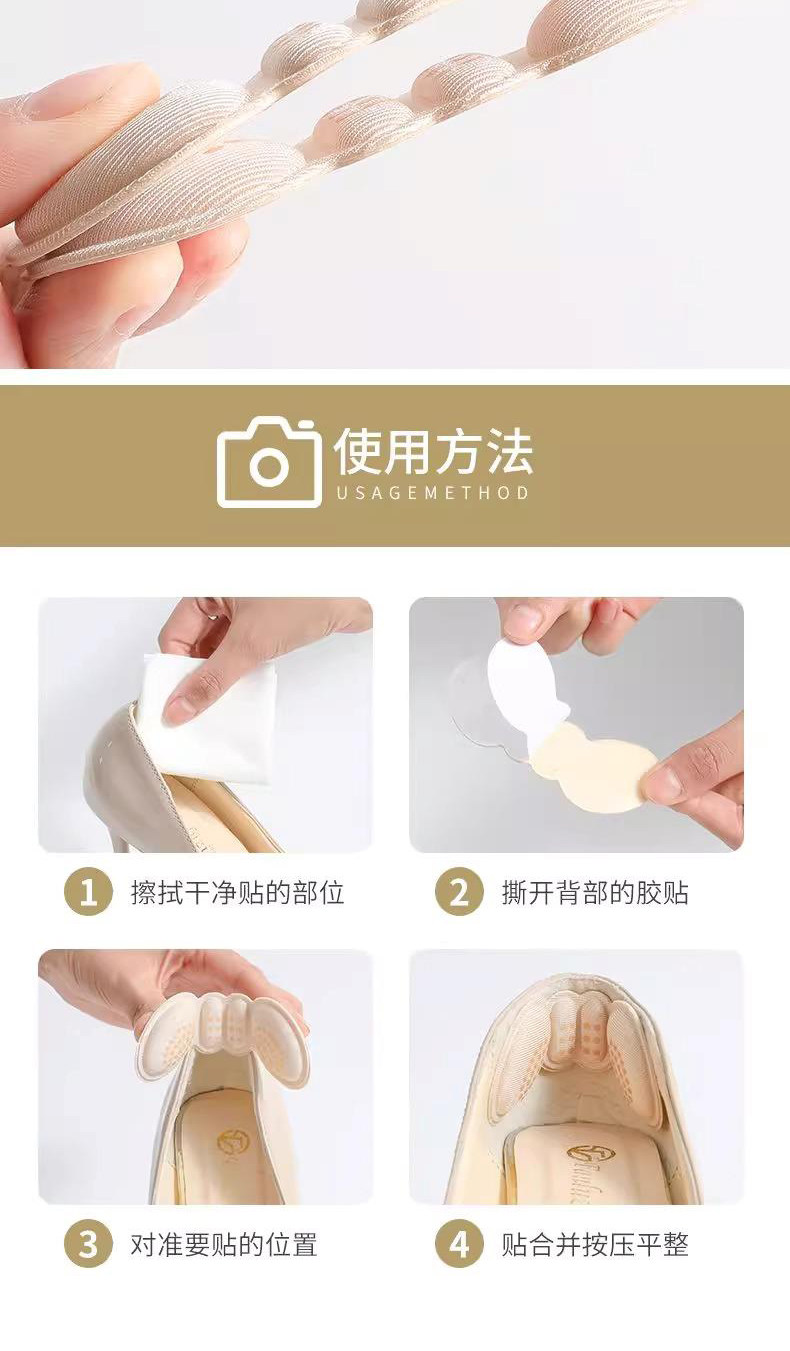 使用方法
USAGEMETHOD

1 擦拭干净贴的部位

2 撕开背部的胶贴

3 对准要贴的位置

4 贴合并按压平整