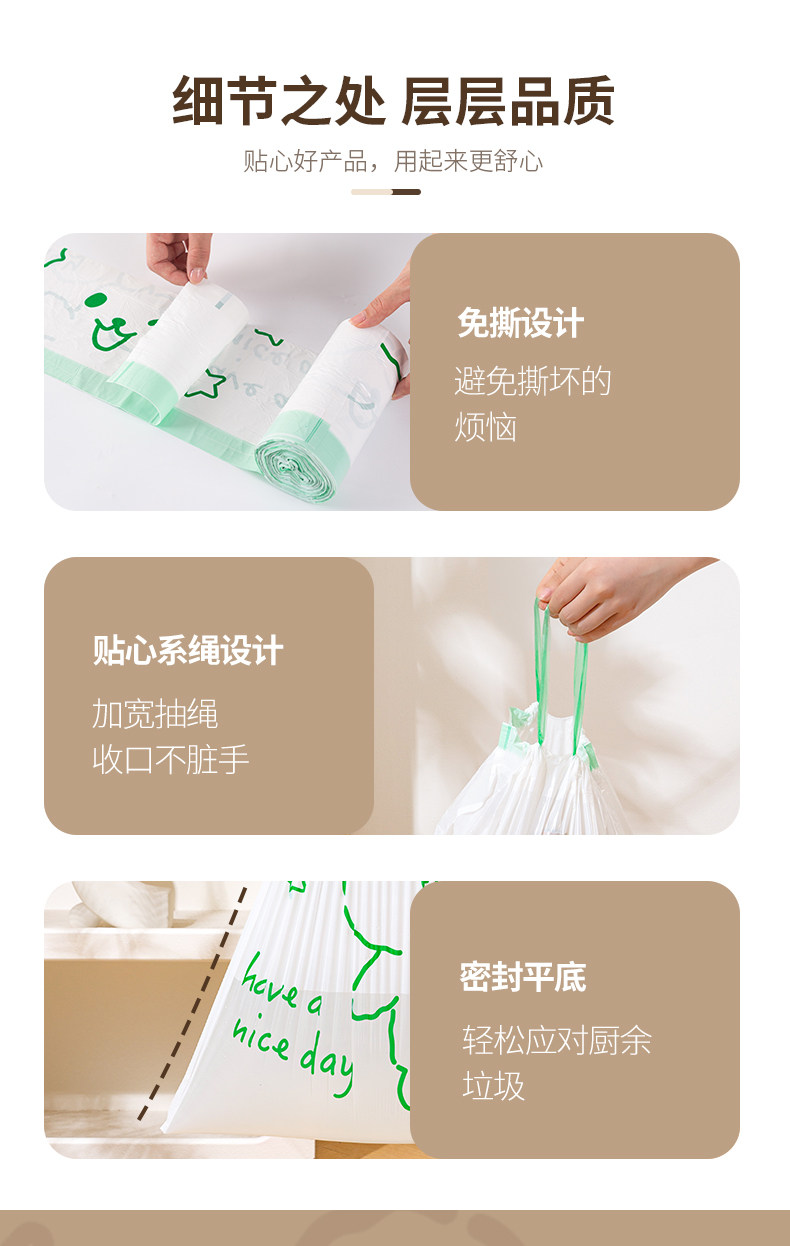 细节之处 层层品质

贴心好产品，用起来更舒心

免撕设计

避免撕坏的烦恼

贴心系绳设计

加宽抽绳
收口不脏手

have a nice day

密封平底

轻松应对厨余垃圾