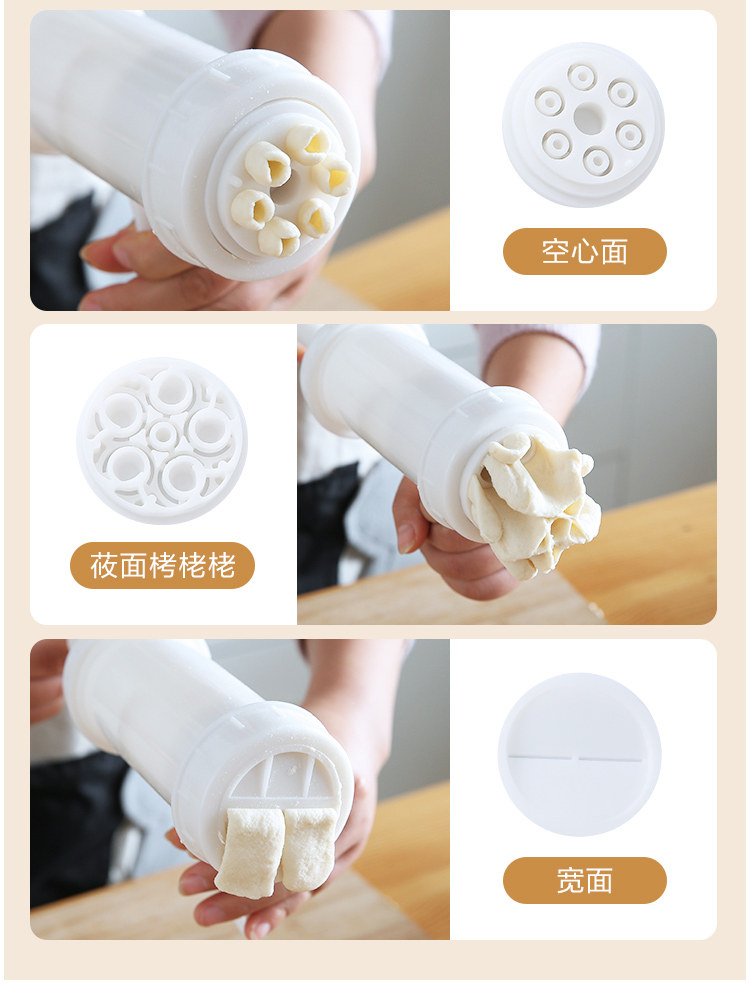 空心面

莜面栲栳栳

宽面