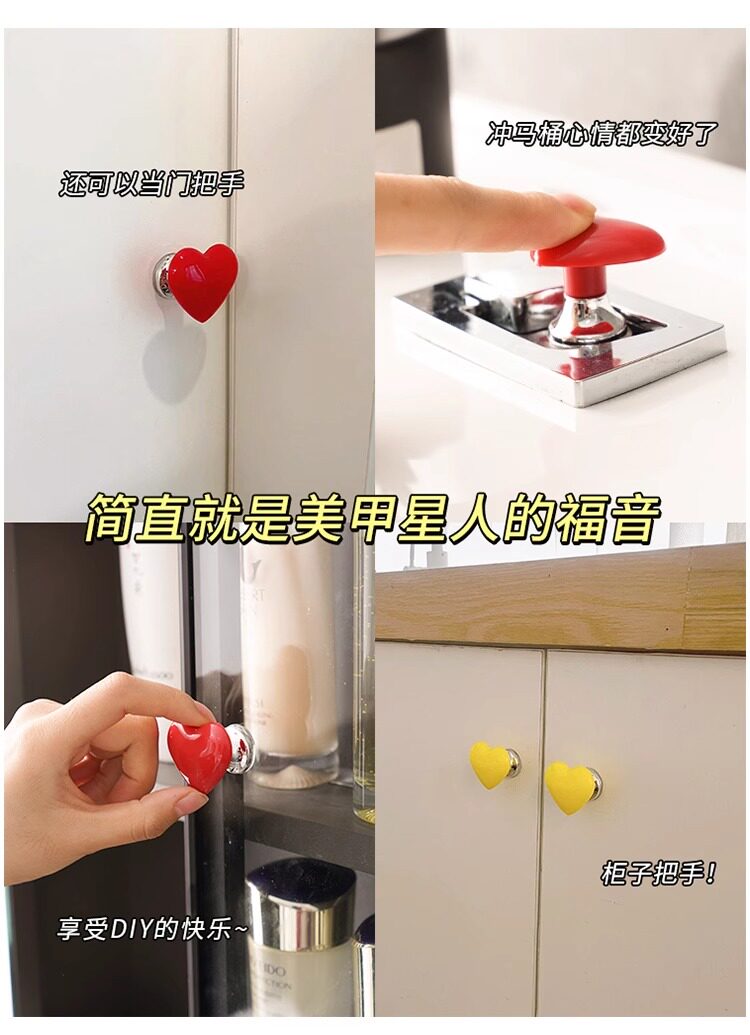 还可以当门把手

冲马桶心情都变好了

简直就是美甲星人的福音

享受DIY的快乐~

柜子把手!