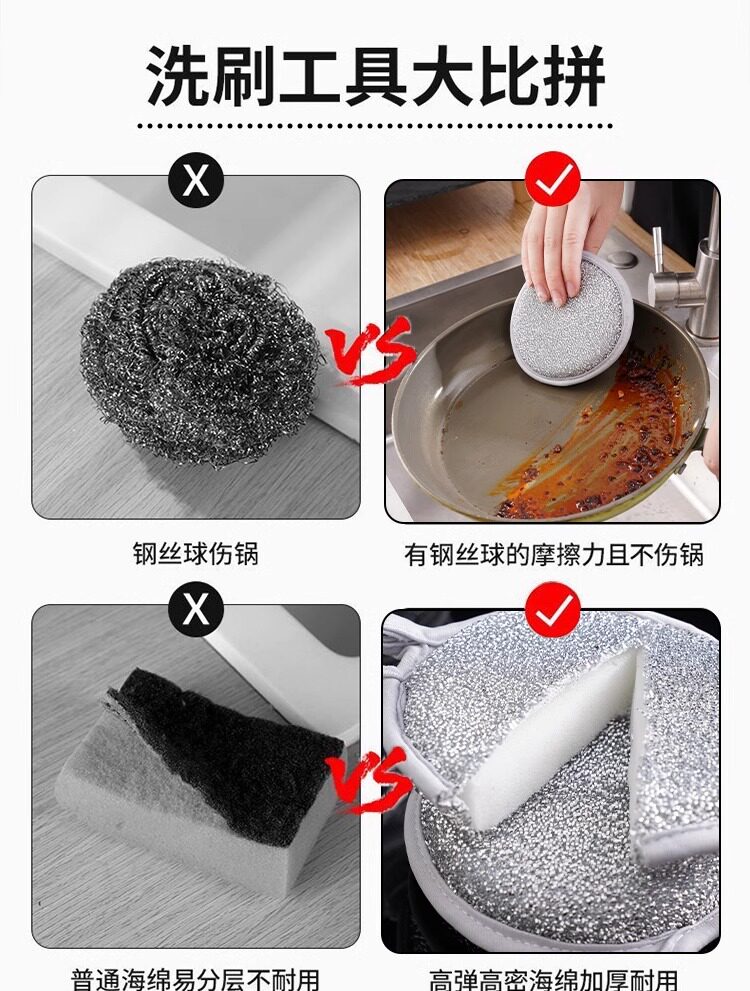 洗刷工具大比拼

X

VS

钢丝球伤锅

有钢丝球的摩擦力且不伤锅

X

VS

普通海绵易分层不耐用

高弹高密海绵加厚耐用