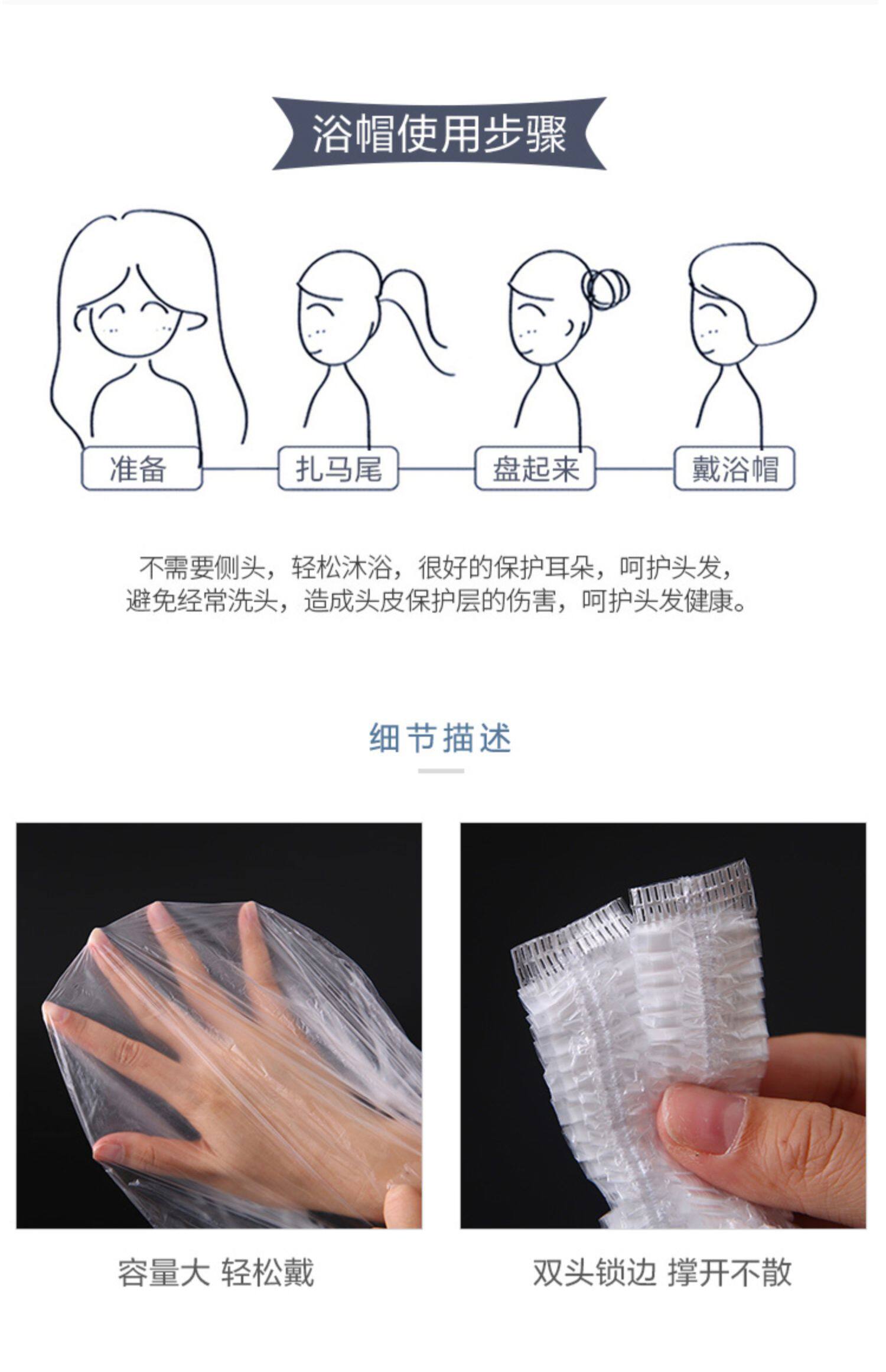 浴帽使用步骤

准备

扎马尾

盘起来

戴浴帽

不需要侧头，轻松沐浴，很好的保护耳朵，呵护头发，避免经常洗头，造成头皮保护层的伤害，呵护头发健康。

细节描述

容量大 轻松戴

双头锁边 撑开不散