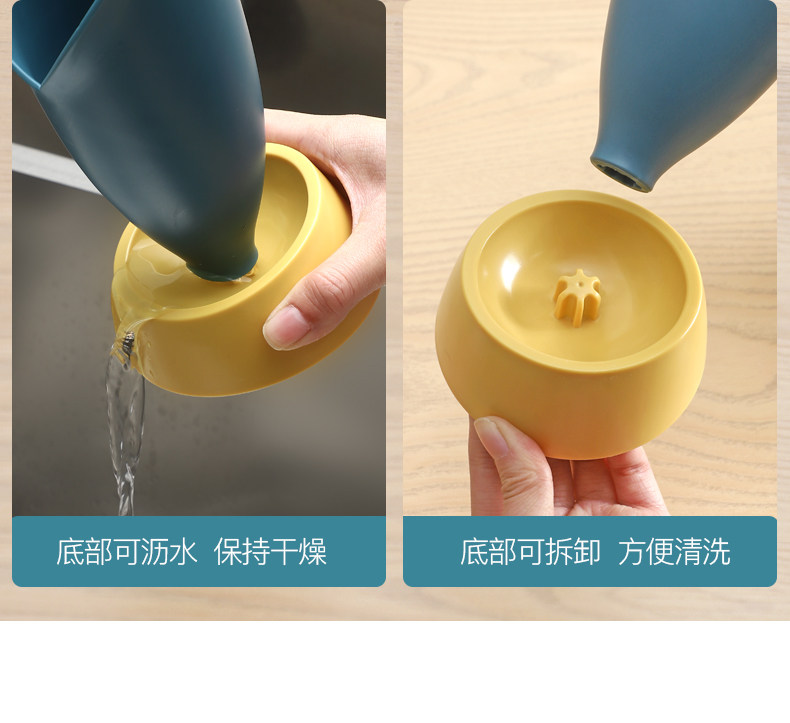 底部可沥水 保持干燥

底部可拆卸 方便清洗