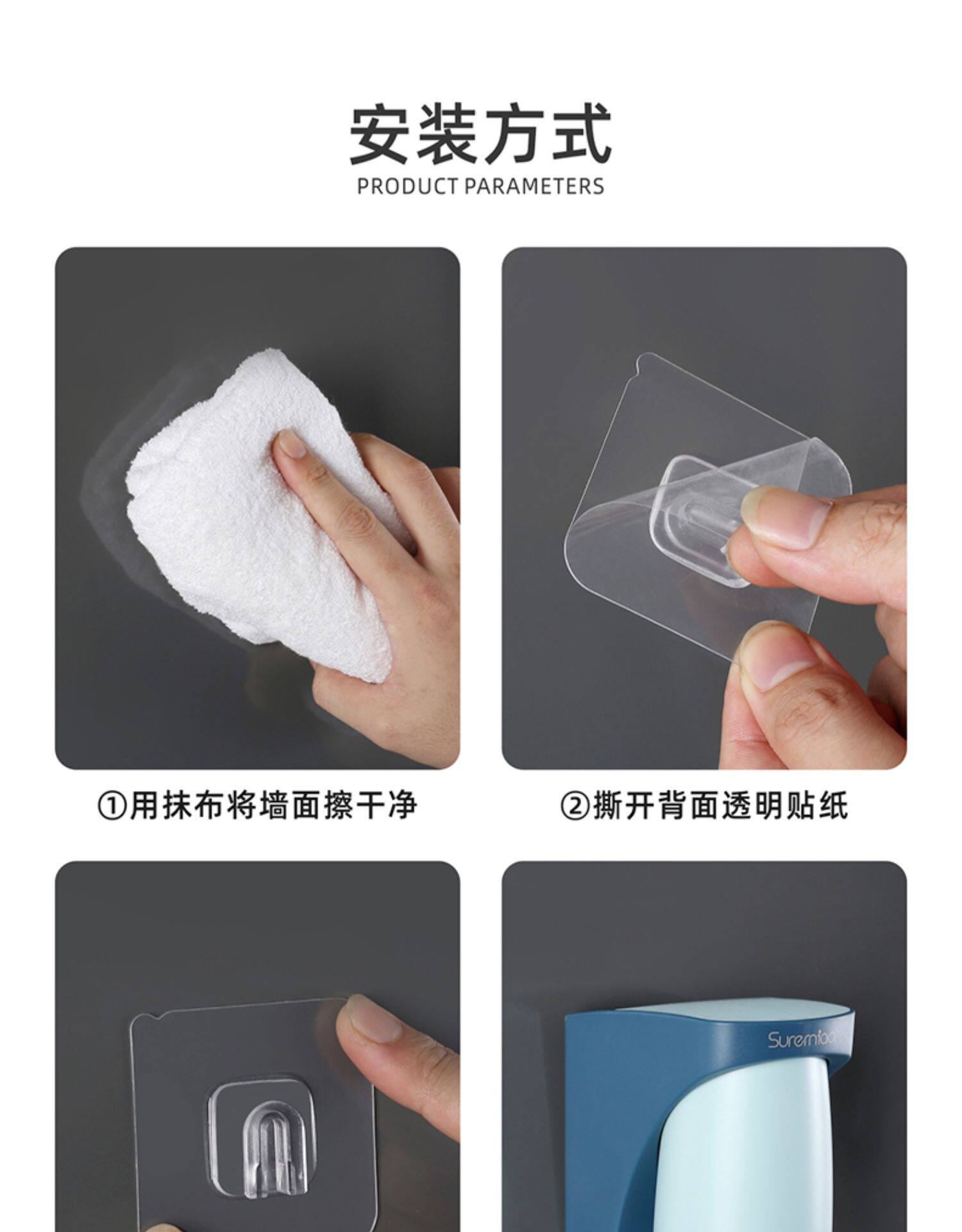 安装方式
PRODUCT PARAMETERS

①用抹布将墙面擦干净

②撕开背面透明贴纸

Suremioo