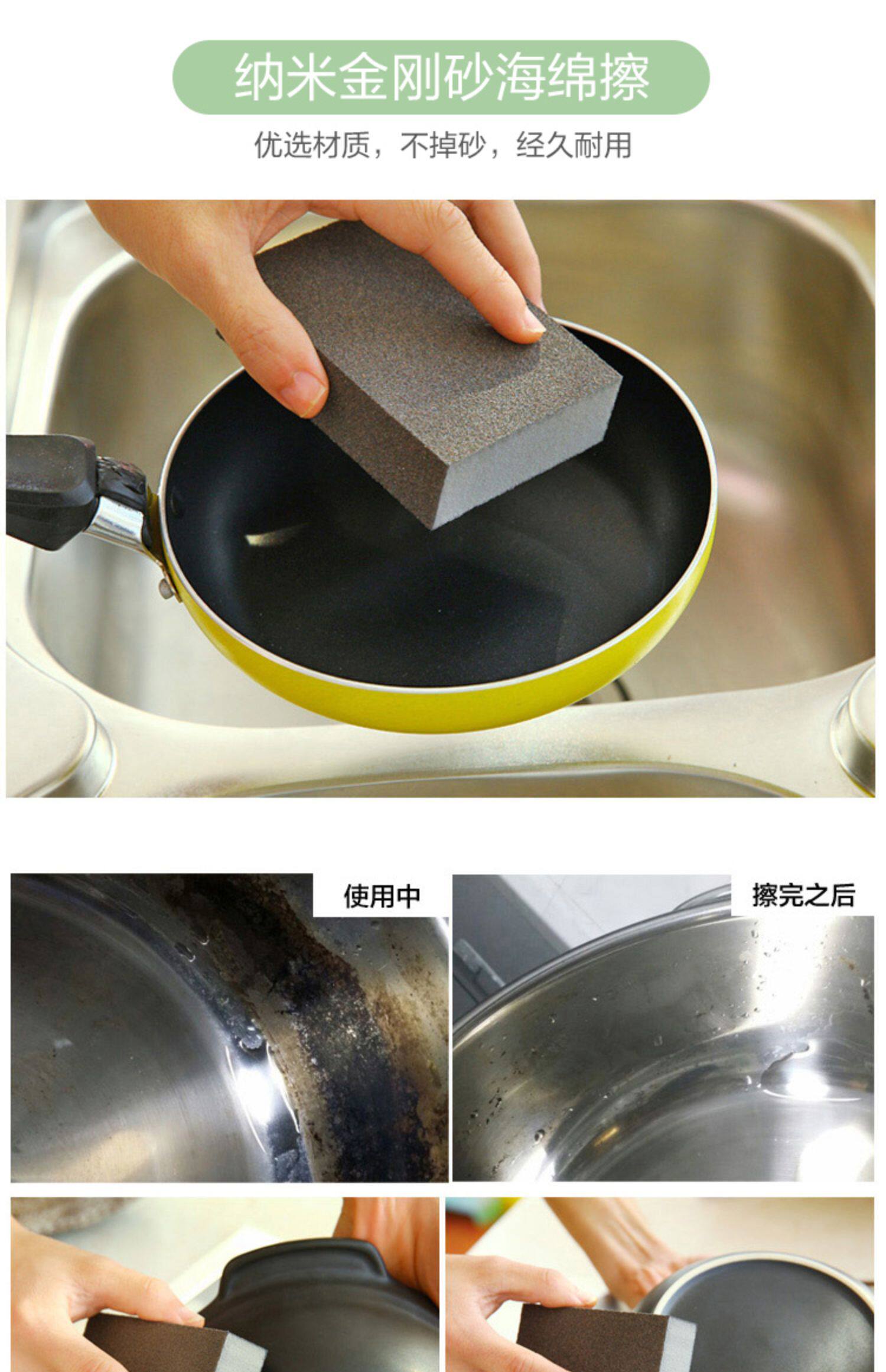 纳米金刚砂海绵擦

优选材质，不掉砂，经久耐用

使用中

擦完之后