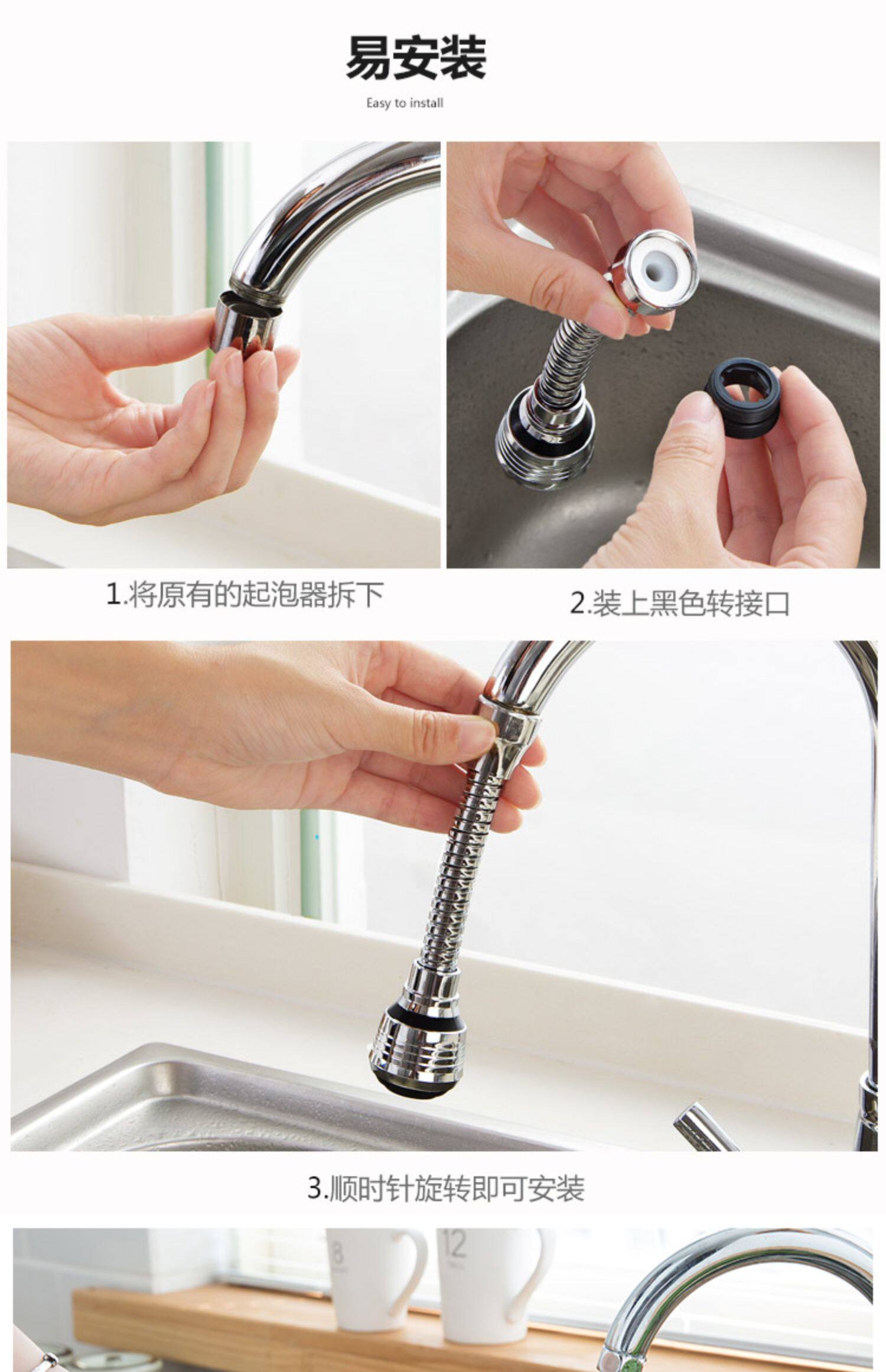 易安装

Easy to install

1.将原有的起泡器拆下

2.装上黑色转接口

3.顺时针旋转即可安装

8

12