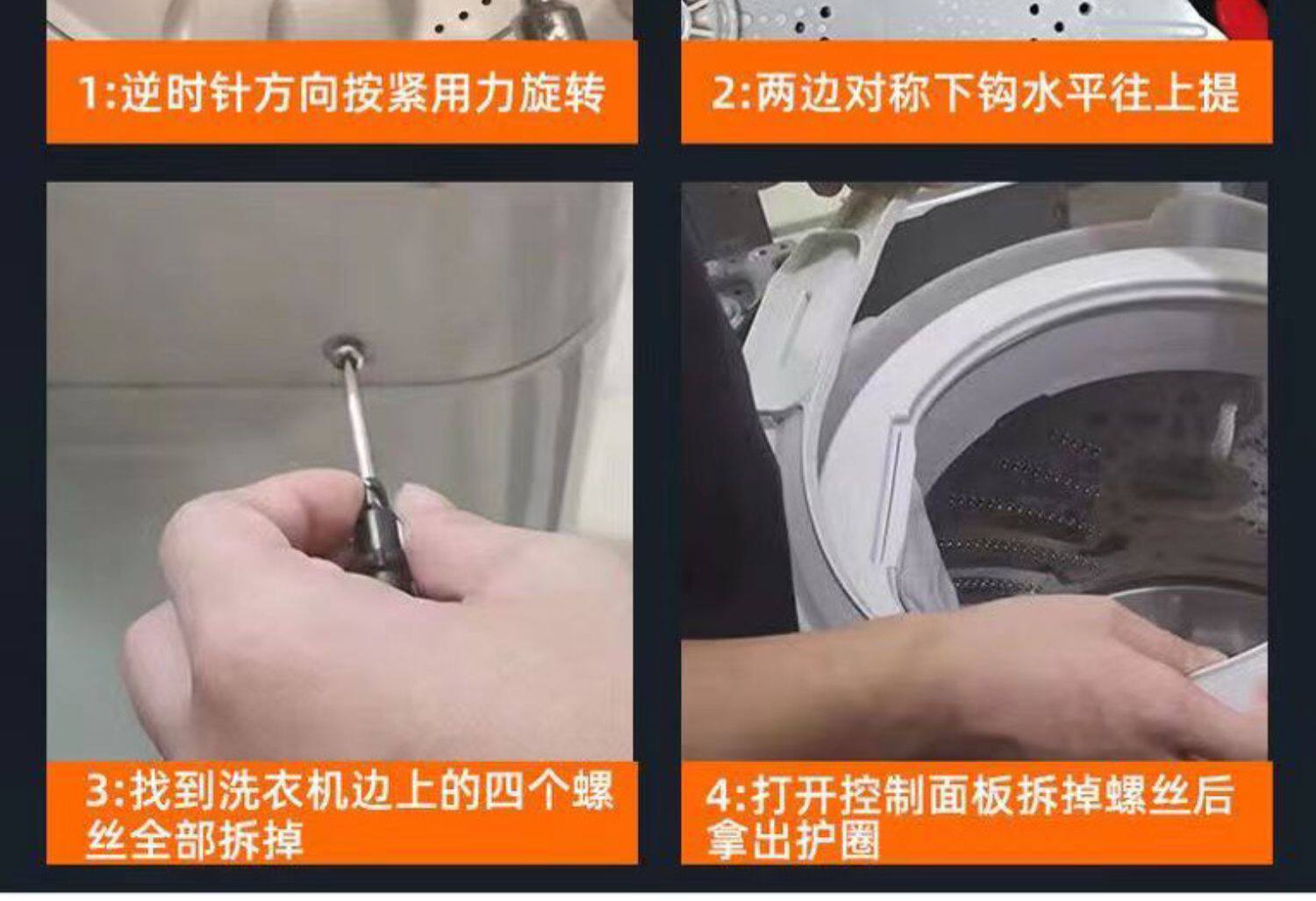 1:逆时针方向按紧用力旋转

2:两边对称下钩水平往上提

3:找到洗衣机边上的四个螺丝全部拆掉

4:打开控制面板拆掉螺丝后拿出护圈