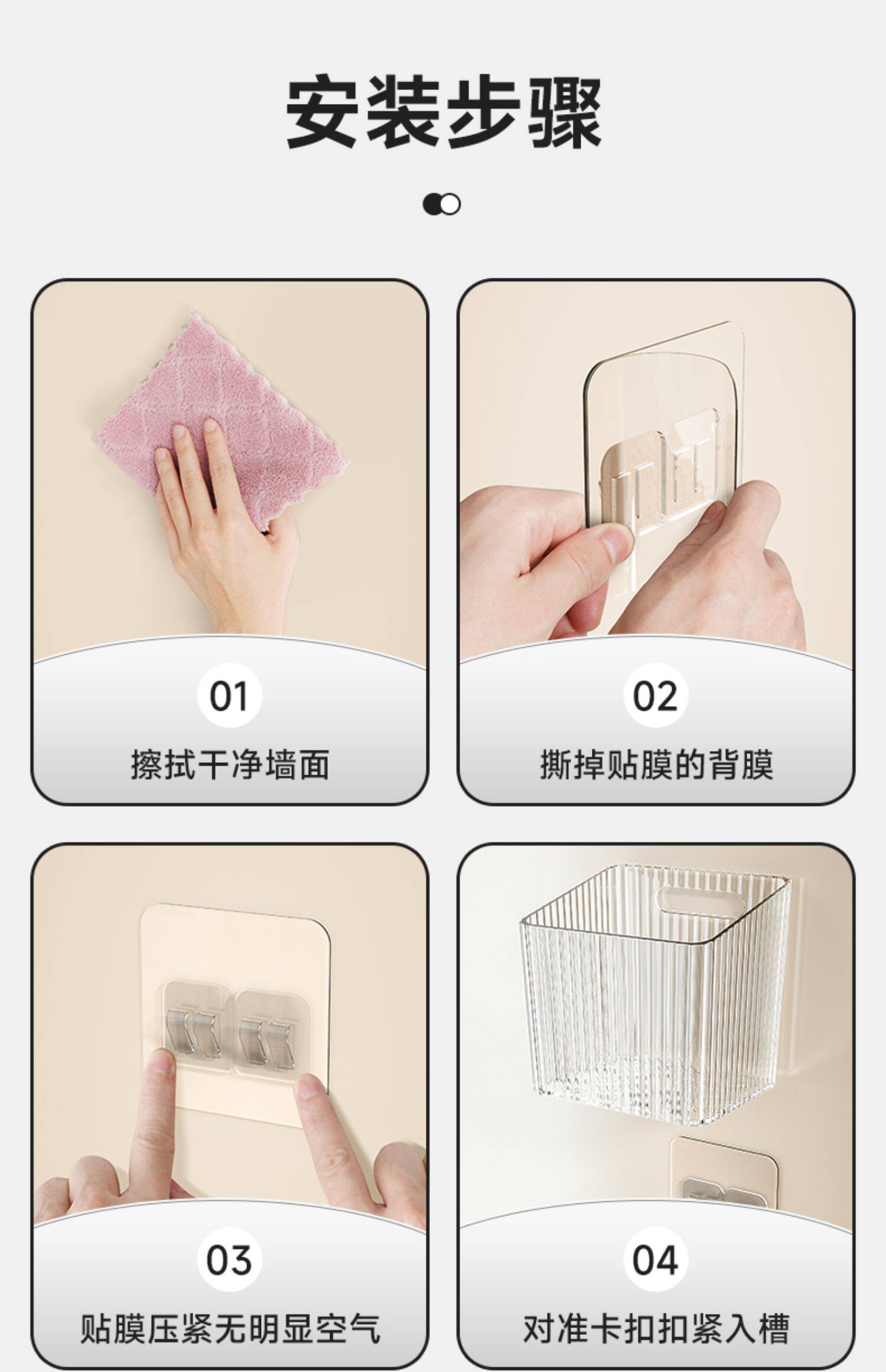 安装步骤

01
擦拭干净墙面

02
撕掉贴膜的背膜

03
贴膜压紧无明显空气

04
对准卡扣扣紧入槽