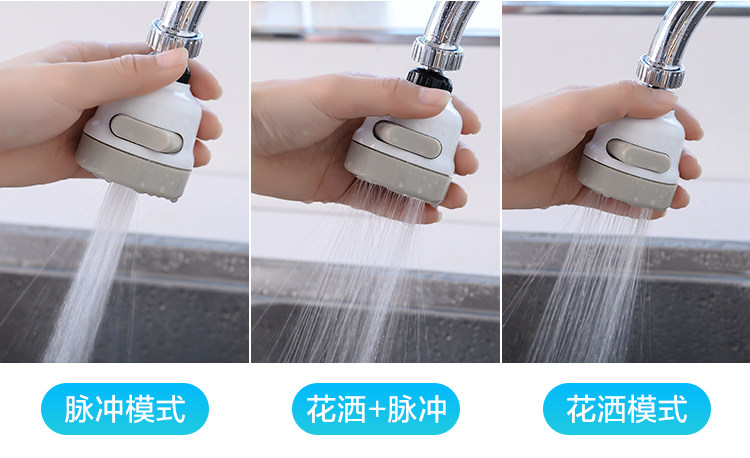 脉冲模式

花洒+脉冲

花洒模式