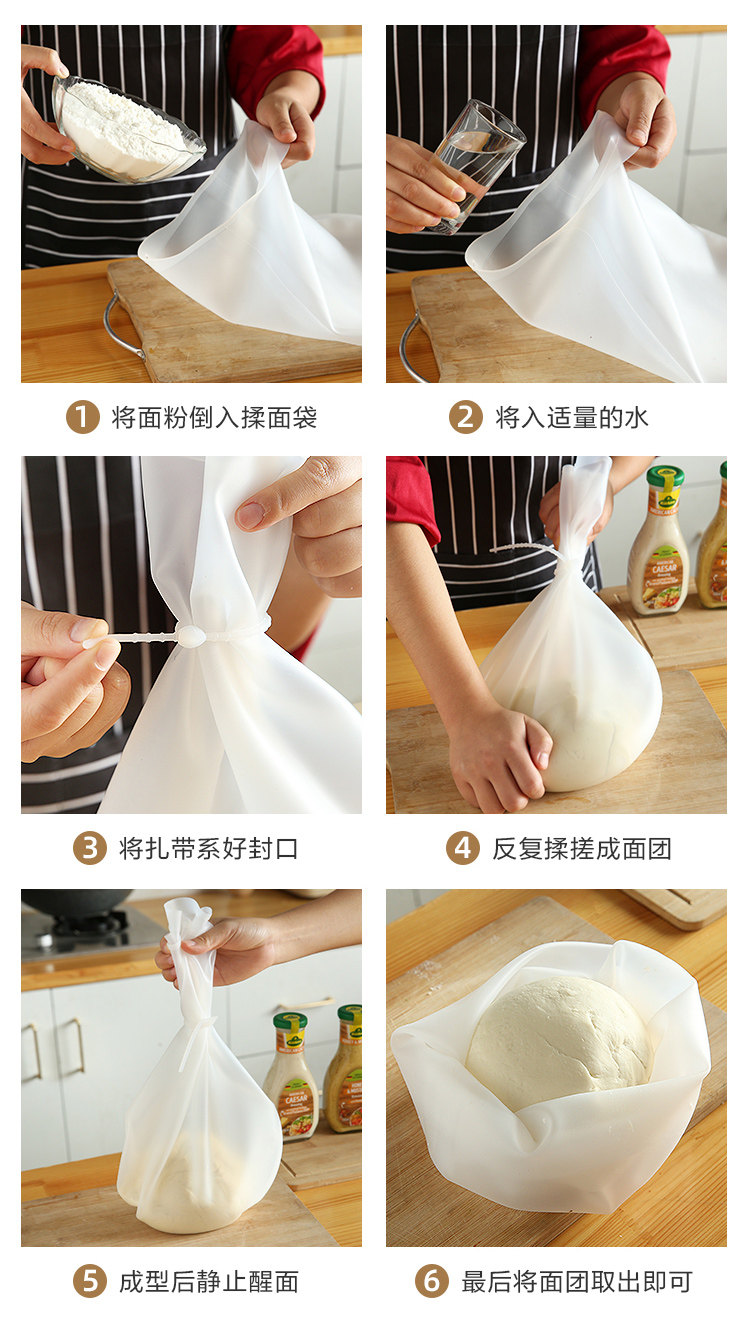 1 将面粉倒入揉面袋

2 将入适量的水

CAESAR

3 将扎带系好封口

4 反复揉搓成面团

CAESAR

5 成型后静止醒面

6 最后将面团取出即可