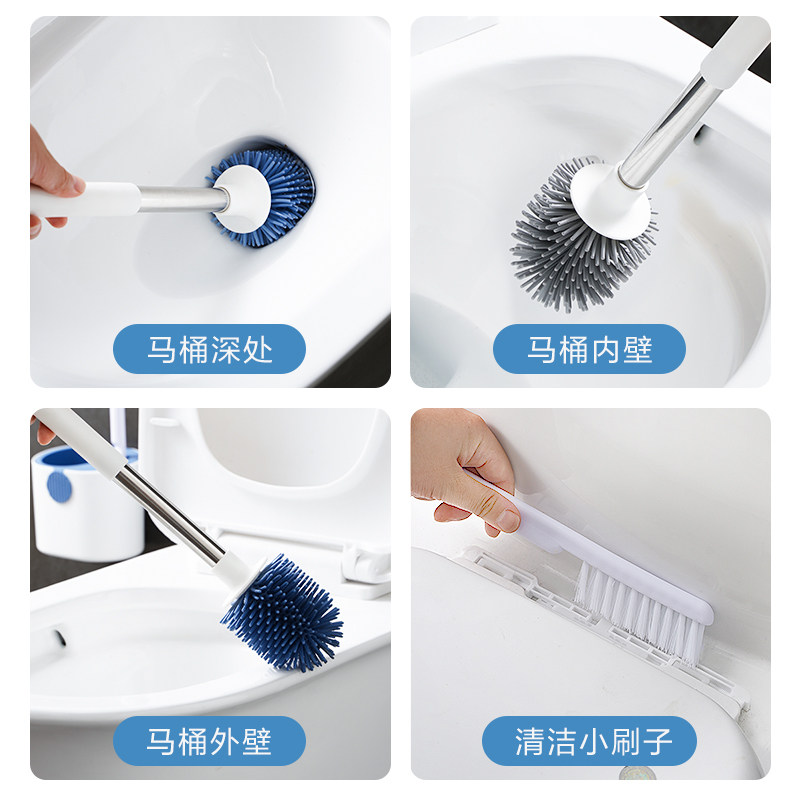 马桶深处

马桶内壁

马桶外壁

清洁小刷子