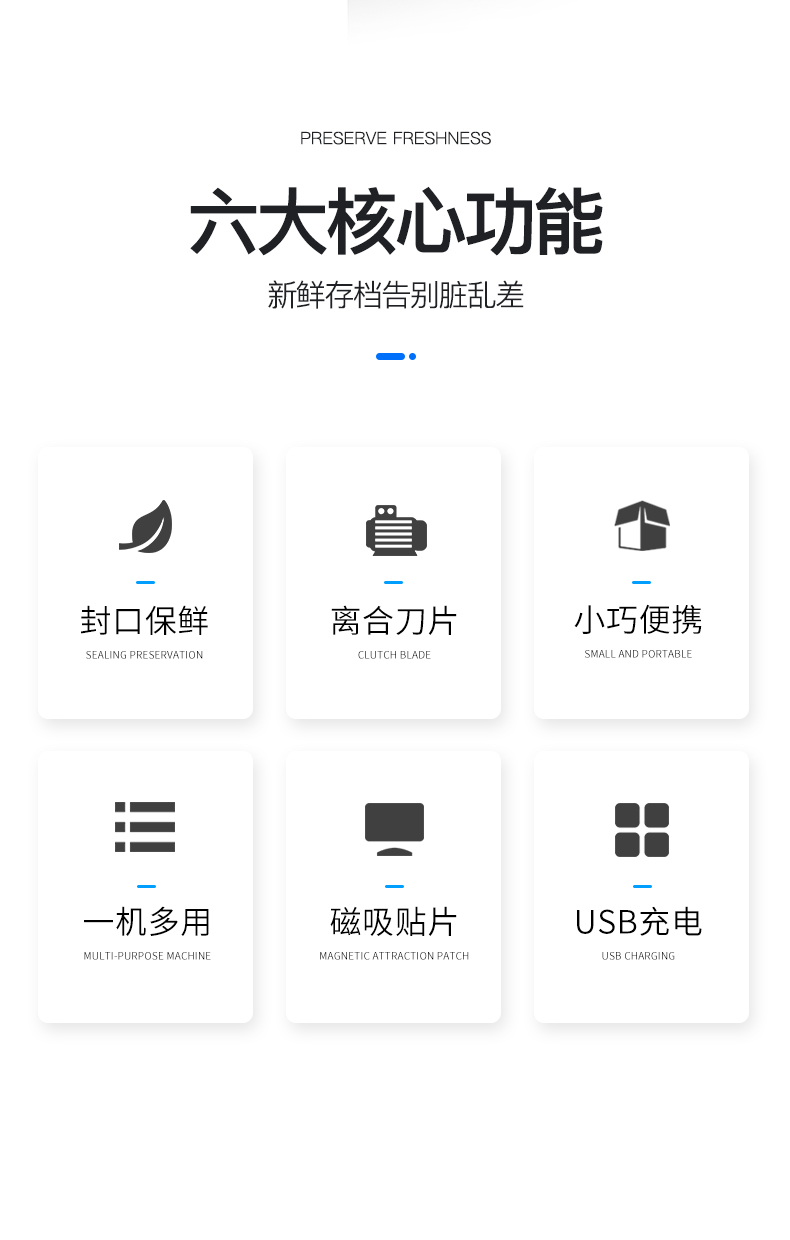 PRESERVE FRESHNESS

六大核心功能

新鲜存档告别脏乱差

封口保鲜
SEALING PRESERVATION

离合刀片
CLUTCH BLADE

小巧便携
SMALL AND PORTABLE

一机多用
MULTI-PURPOSE MACHINE

磁吸贴片
MAGNETIC ATTRACTION PATCH

USB充电
USB CHARGING