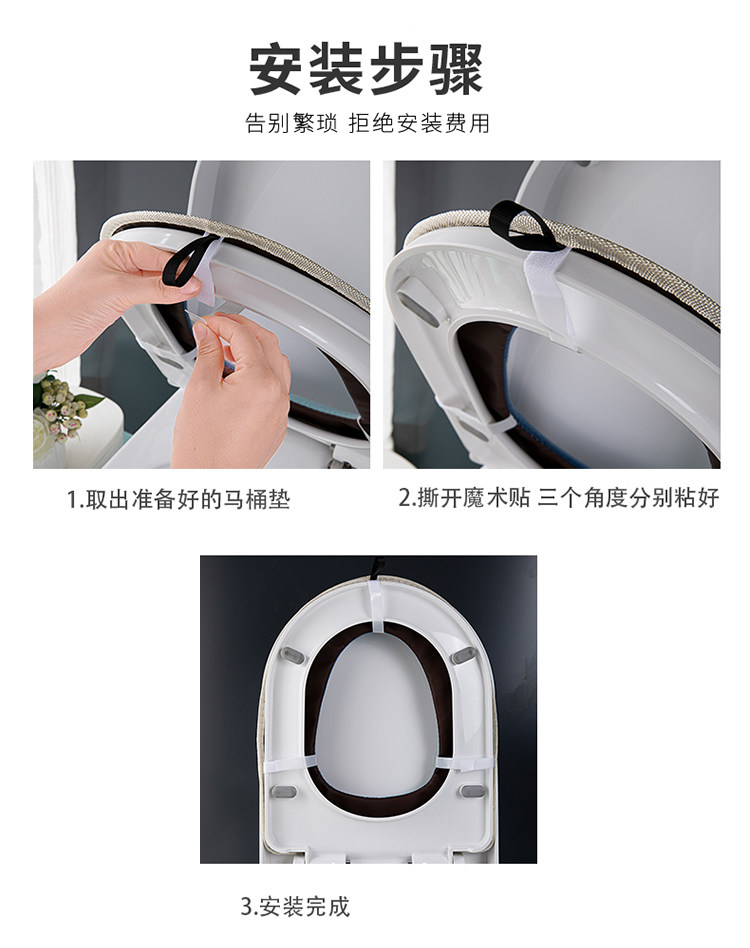 安装步骤

告别繁琐 拒绝安装费用

1.取出准备好的马桶垫

2.撕开魔术贴 三个角度分别粘好

3.安装完成