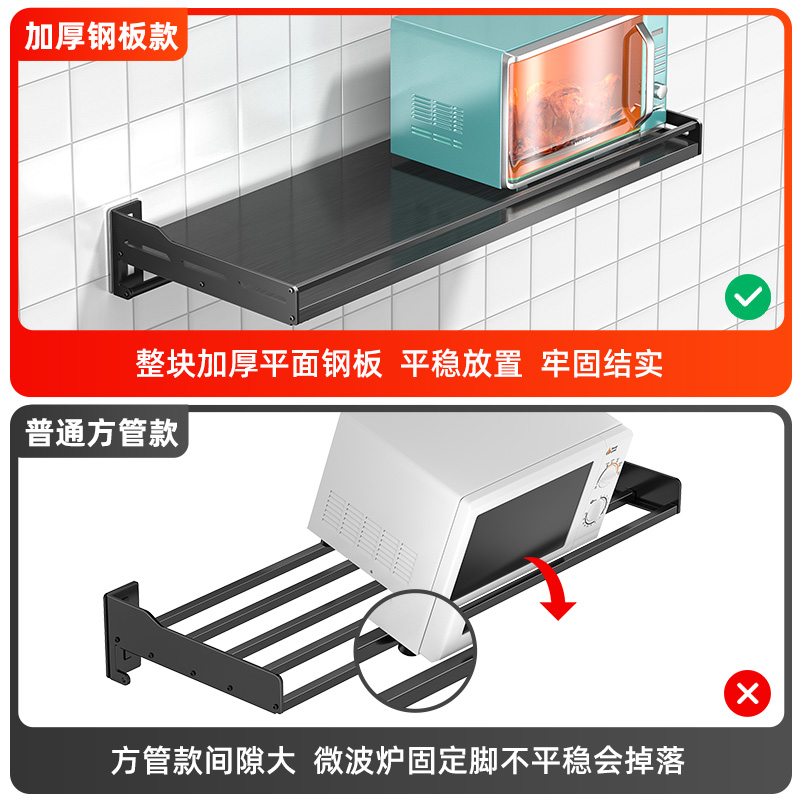 加厚钢板款

整块加厚平面钢板 平稳放置 牢固结实

普通方管款

方管款间隙大 微波炉固定脚不平稳会掉落