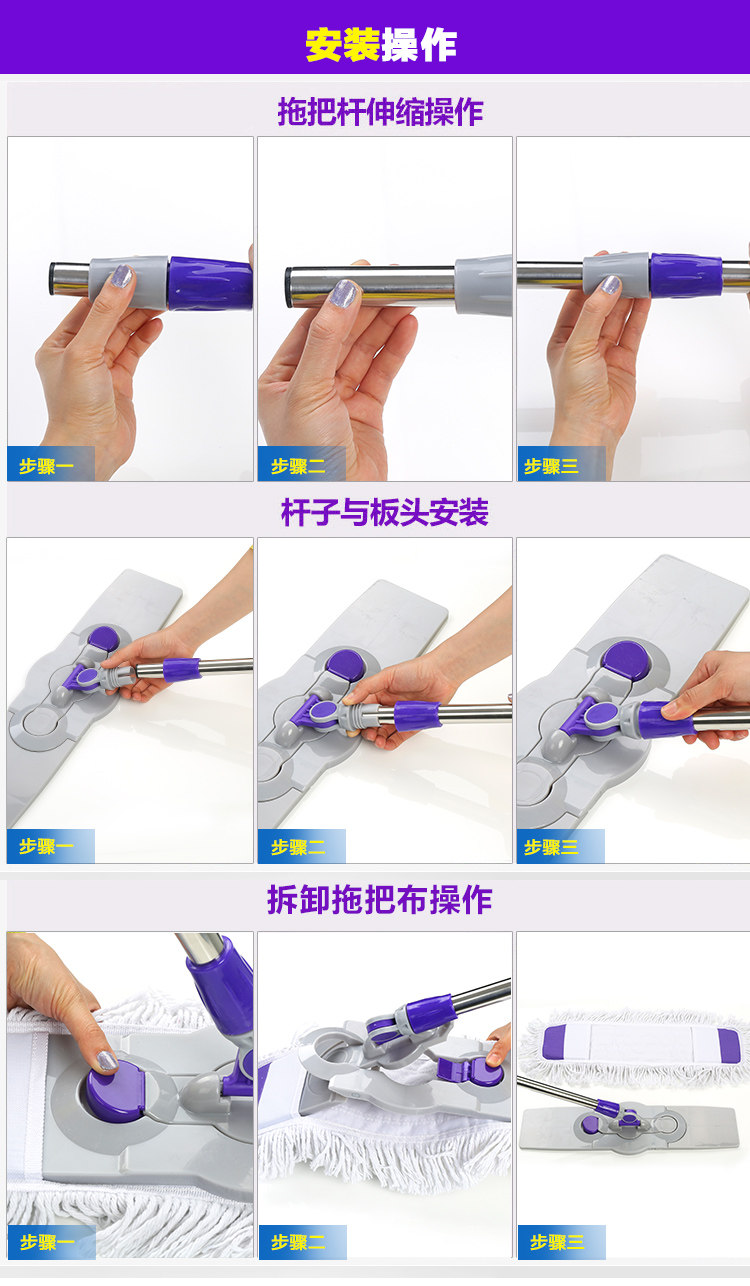 安装操作

拖把杆伸缩操作

步骤一

步骤二

步骤三

杆子与板头安装

步骤一

步骤二

步骤三

拆卸拖把布操作

步骤一

步骤二

步骤三