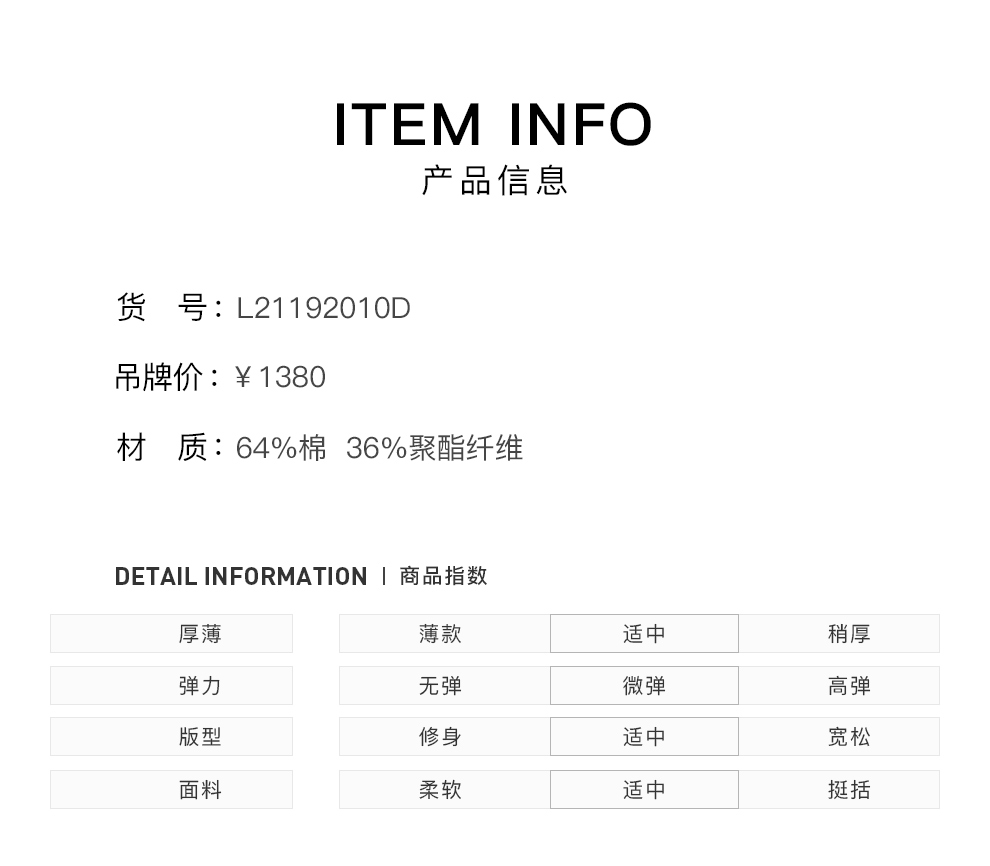 ITEM INFO
产品信息

货 号：L21192010D

吊牌价：￥1380

材 质：64%棉 36%聚酯纤维

DETAIL INFORMATION | 商品指数

| 厚薄 | 薄款 | 适中 | 稍厚 |
|---|---|---|---|
| 弹力 | 无弹 | 微弹 | 高弹 |
| 版型 | 修身 | 适中 | 宽松 |
| 面料 | 柔软 | 适中 | 挺括 |