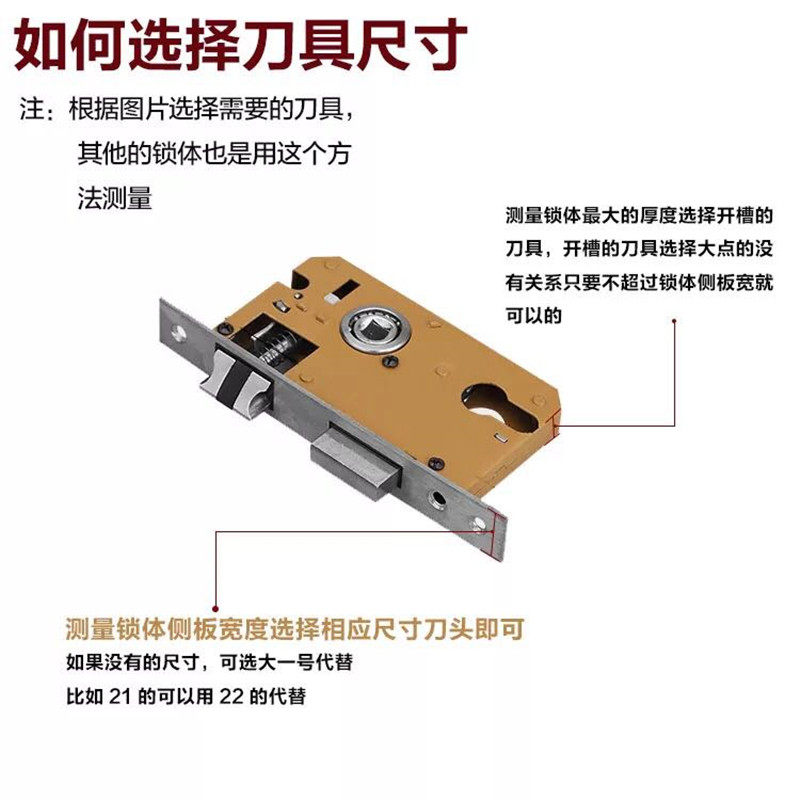 如何选择刀具尺寸

注：根据图片选择需要的刀具，其他的锁体也是用这个方法测量

测量锁体最大的厚度选择开槽的刀具，开槽的刀具选择大点的没有关系只要不超过锁体侧板宽就可以的

测量锁体侧板宽度选择相应尺寸刀头即可

如果没有的尺寸，可选大一号代替

比如 21 的可以用 22 的代替