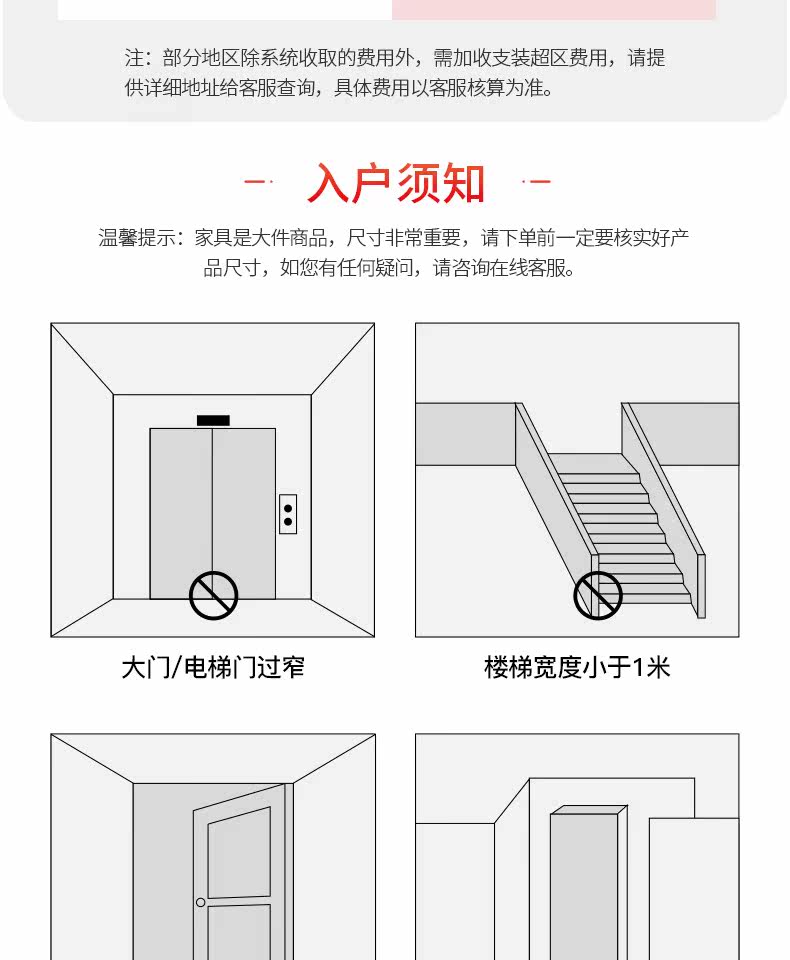 注：部分地区除系统收取的费用外，需加收支装超区费用，请提供详细地址给客服查询，具体费用以客服核算为准。

入户须知

温馨提示：家具是大件商品，尺寸非常重要，请下单前一定要核实好产品尺寸，如您有任何疑问，请咨询在线客服。

大门/电梯门过窄

楼梯宽度小于1米