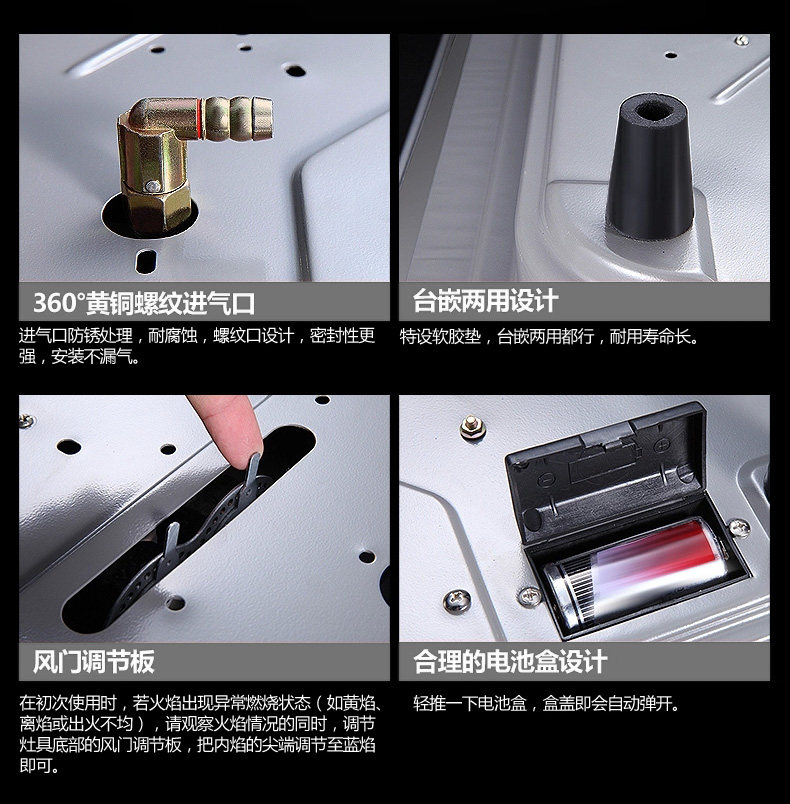 360°黄铜螺纹进气口

进气口防锈处理，耐腐蚀，螺纹口设计，密封性更强，安装不漏气。

台嵌两用设计

特设软胶垫，台嵌两用都行，耐用寿命长。

风门调节板

在初次使用时，若火焰出现异常燃烧状态（如黄焰、离焰或出火不均），请观察火焰情况的同时，调节灶具底部的风门调节板，把内焰的尖端调节至蓝焰即可。

合理的电池盒设计

轻推一下电池盒，盒盖即会自动弹开。