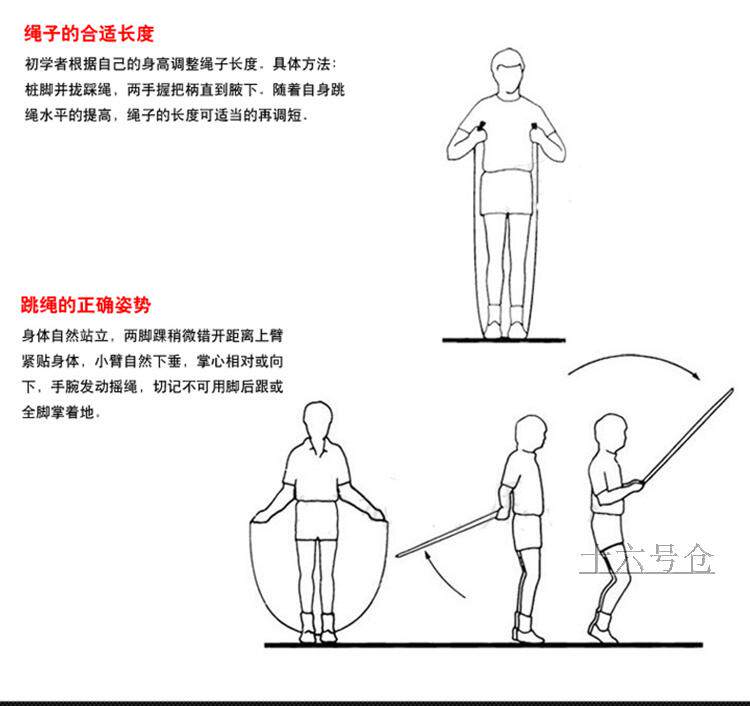 绳子的合适长度

初学者根据自己的身高调整绳子长度。具体方法：桩脚并拢踩绳，两手握把柄直到腋下。随着自身跳绳水平的提高，绳子的长度可适当的再调短。

跳绳的正确姿势

身体自然站立，两脚踝稍微错开距离上臂紧贴身体，小臂自然下垂，掌心相对或向下，手腕发动摇绳，切记不可用脚后跟或全脚掌着地。

十六号仓