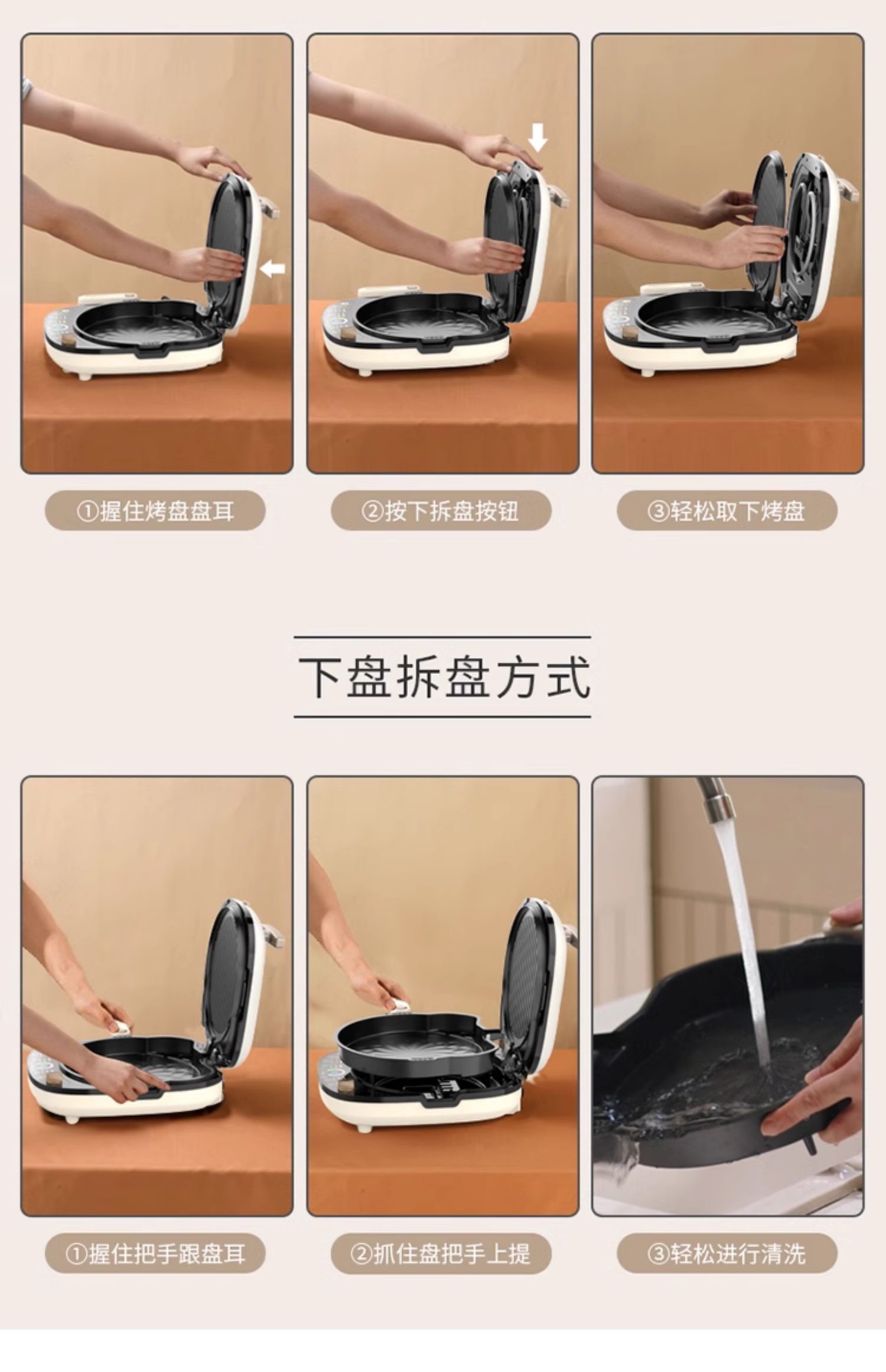 ①握住烤盘盘耳

②按下拆盘按钮

③轻松取下烤盘

下盘拆盘方式

①握住把手跟盘耳

②抓住盘把手上提

③轻松进行清洗